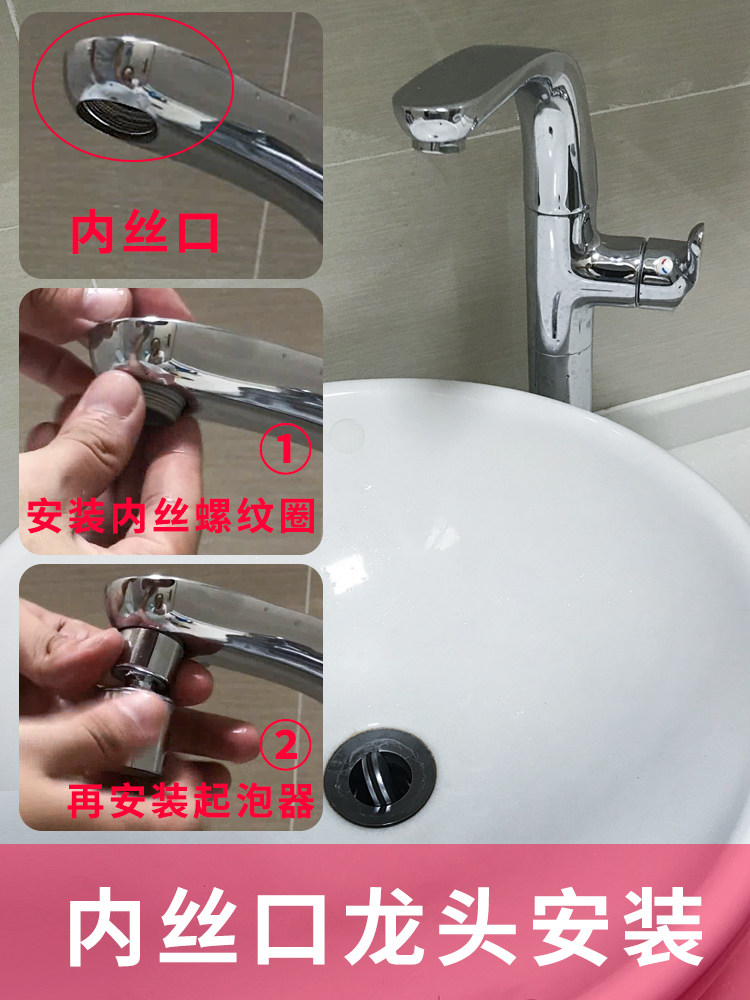 内丝口

①
安装内丝螺纹圈

②
再安装起泡器

内丝口龙头安装