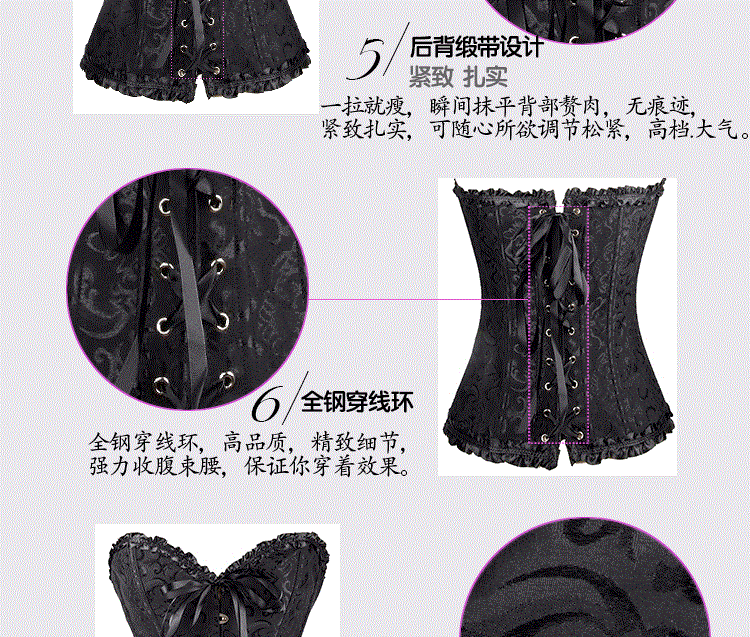 5/ 后背缎带设计
紧致 扎实

一拉就瘦，瞬间抹平背部赘肉，无痕迹，紧致扎实，可随心所欲调节松紧，高档.大气。

6/ 全钢穿线环

全钢穿线环，高品质，精致细节，强力收腹束腰，保证你穿着效果。