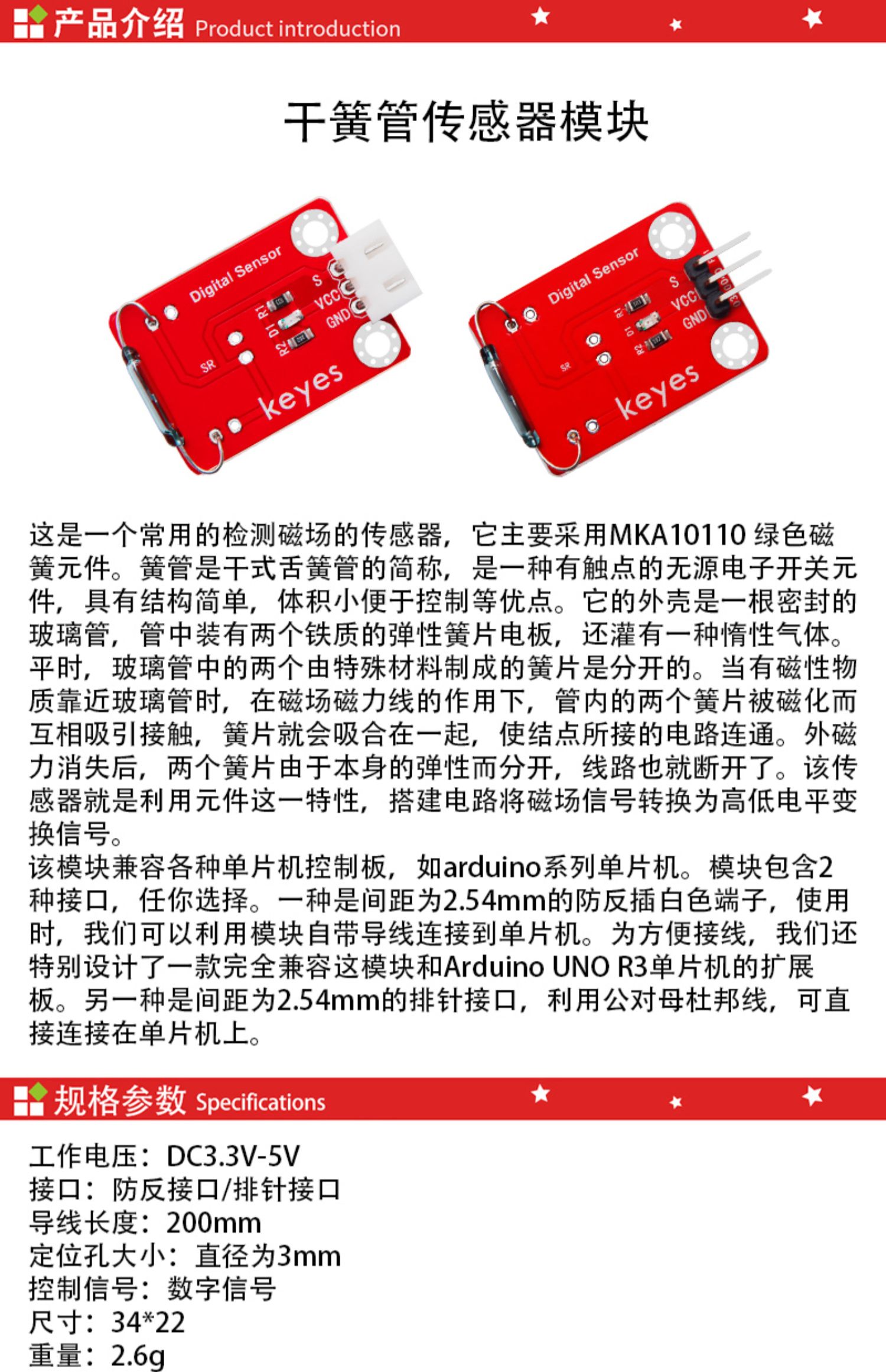 产品介绍 Product introduction

干簧管传感器模块

Digital Sensor
S
VCC
GND
R1
D1
R2
SR
keyes

Digital Sensor
S
VCC
GND
R1
D1
R2
SR
keyes

这是一个常用的检测磁场的传感器，它主要采用MKA10110 绿色磁簧元件。簧管是干式舌簧管的简称，是一种有触点的无源电子开关元件，具有结构简单，体积小便于控制等优点。它的外壳是一根密封的玻璃管，管中装有两个铁质的弹性簧片电板，还灌有一种惰性气体。平时，玻璃管中的两个由特殊材料制成的簧片是分开的。当有磁性物质靠近玻璃管时，在磁场磁力线的作用下，管内的两个簧片被磁化而互相吸引接触，簧片就会吸合在一起，使结点所接的电路连通。外磁力消失后，两个簧片由于本身的弹性而分开，线路也就断开了。该传感器就是利用元件这一特性，搭建电路将磁场信号转换为高低电平变换信号。
该模块兼容各种单片机控制板，如arduino系列单片机。模块包含2种接口，任你选择。一种是间距为2.54mm的防反插白色端子，使用时，我们可以利用模块自带导线连接到单片机。为方便接线，我们还特别设计了一款完全兼容这模块和Arduino UNO R3单片机的扩展板。另一种是间距为2.54mm的排针接口，利用公对母杜邦线，可直接连接在单片机上。

规格参数 Specifications

工作电压：DC3.3V-5V
接口：防反接口/排针接口
导线长度：200mm
定位孔大小：直径为3mm
控制信号：数字信号
尺寸：34*22
重量：2.6g