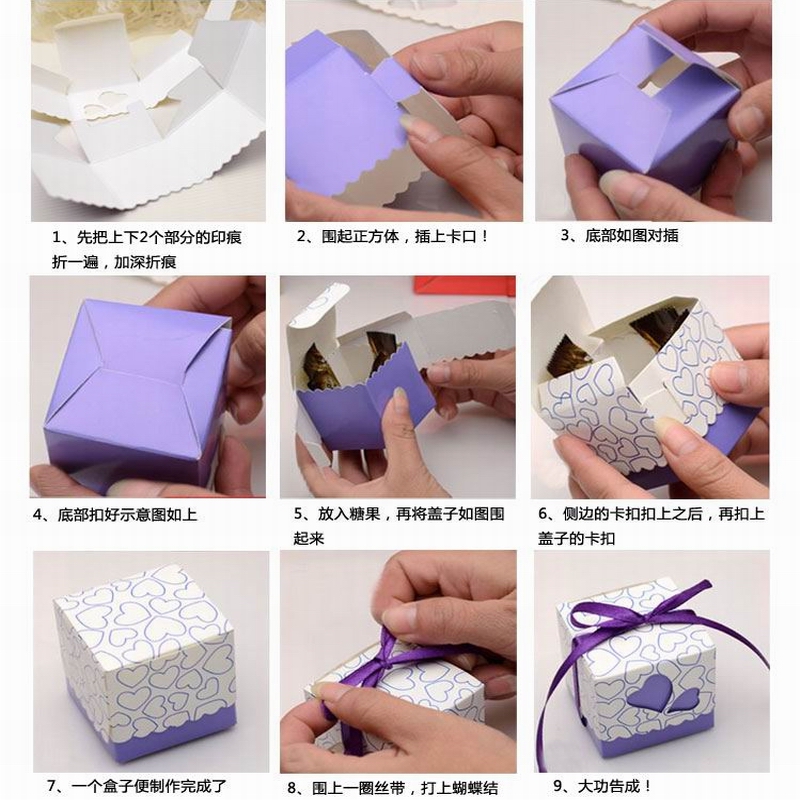 1、先把上下2个部分的印痕折一遍，加深折痕

2、围起正方体，插上卡口！

3、底部如图对插

4、底部扣好示意图如上

5、放入糖果，再将盖子如图围起来

6、侧边的卡扣扣上之后，再扣上盖子的卡扣

7、一个盒子便制作完成了

8、围上一圈丝带，打上蝴蝶结

9、大功告成！