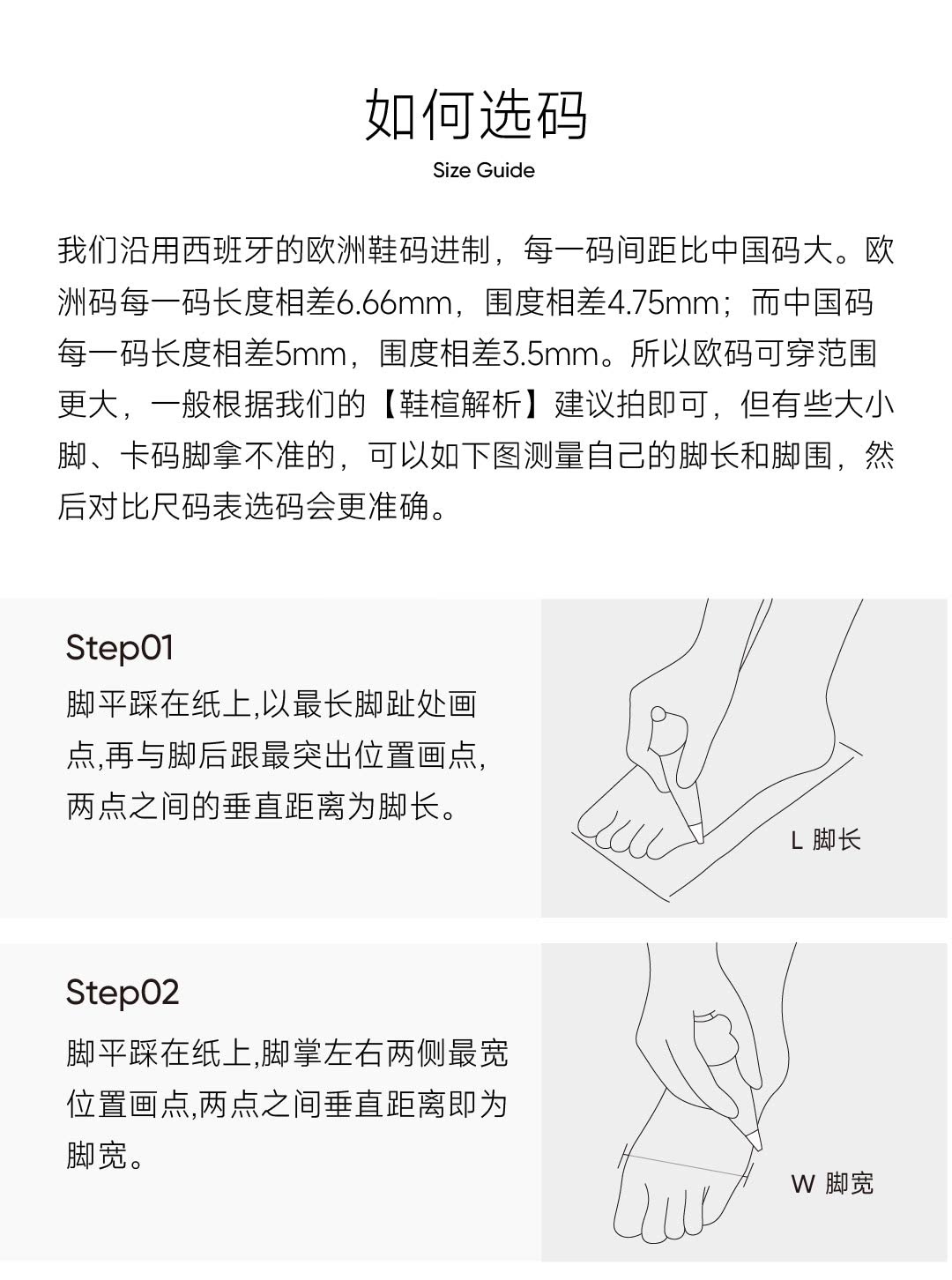 如何选码
Size Guide

我们沿用西班牙的欧洲鞋码进制，每一码间距比中国码大。欧洲码每一码长度相差6.66mm，围度相差4.75mm；而中国码每一码长度相差5mm，围度相差3.5mm。所以欧码可穿范围更大，一般根据我们的【鞋楦解析】建议拍即可，但有些大小脚、卡码脚拿不准的，可以如下图测量自己的脚长和脚围，然后对比尺码表选码会更准确。

Step01
脚平踩在纸上,以最长脚趾处画点,再与脚后跟最突出位置画点,两点之间的垂直距离为脚长。

L 脚长

Step02
脚平踩在纸上,脚掌左右两侧最宽位置画点,两点之间垂直距离即为脚宽。

W 脚宽