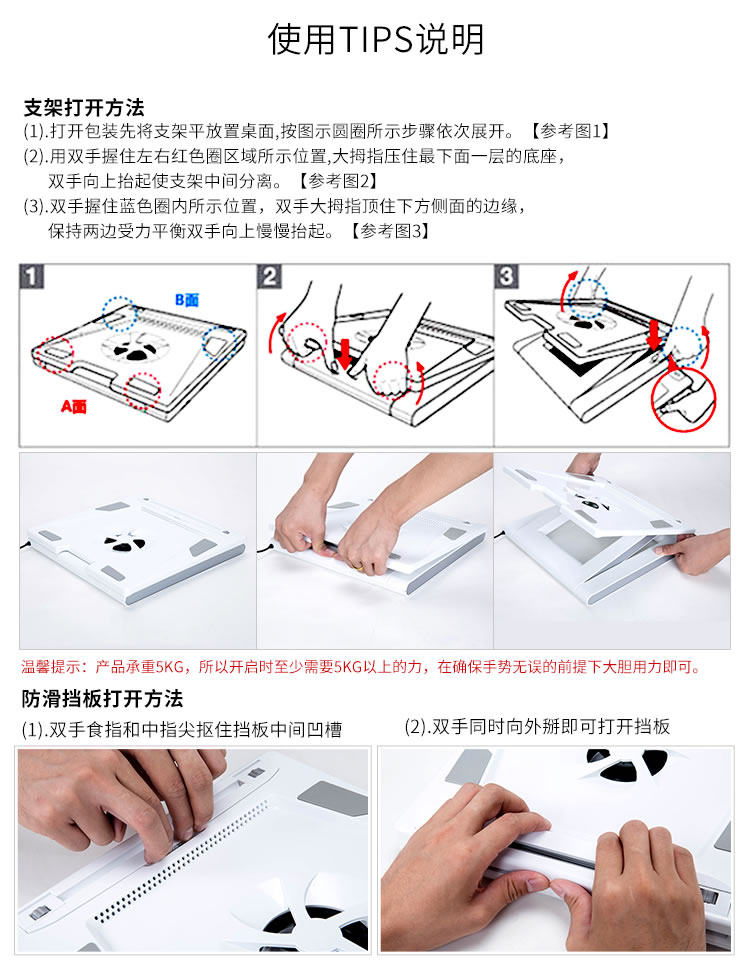 使用TIPS说明

支架打开方法
(1).打开包装先将支架平放置桌面,按图示圆圈所示步骤依次展开。【参考图1】
(2).用双手握住左右红色圈区域所示位置,大拇指压住最下面一层的底座,双手向上抬起使支架中间分离。【参考图2】
(3).双手握住蓝色圈内所示位置，双手大拇指顶住下方侧面的边缘，保持两边受力平衡双手向上慢慢抬起。【参考图3】

1
B面
A面
2
3

温馨提示：产品承重5KG，所以开启时至少需要5KG以上的力，在确保手势无误的前提下大胆用力即可。

防滑挡板打开方法
(1).双手食指和中指尖抠住挡板中间凹槽
(2).双手同时向外掰即可打开挡板