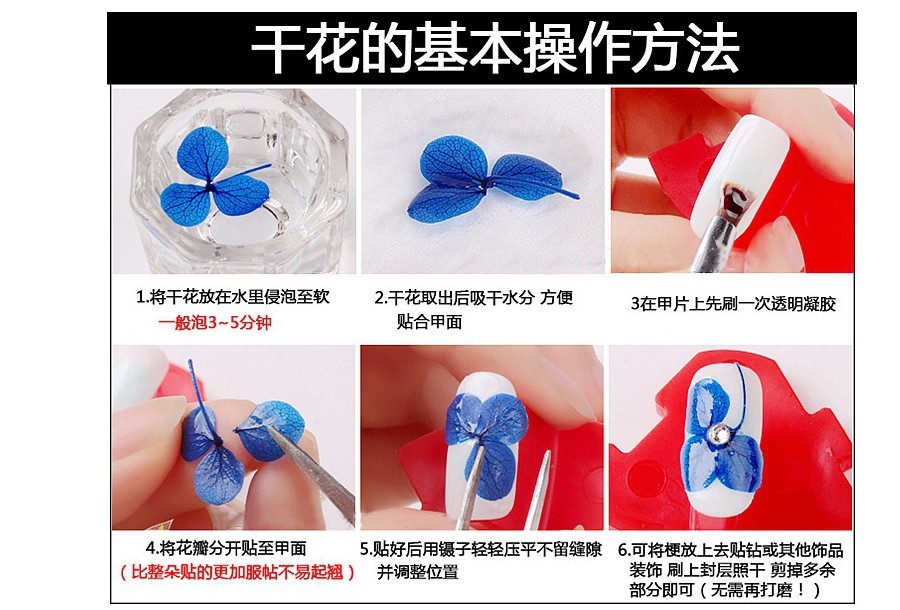 干花的基本操作方法

1.将干花放在水里侵泡至软
一般泡3~5分钟

2.干花取出后吸干水分 方便贴合甲面

3在甲片上先刷一次透明凝胶

4.将花瓣分开贴至甲面
（比整朵贴的更加服帖不易起翘）

5.贴好后用镊子轻轻压平不留缝隙并调整位置

6.可将梗放上去贴钻或其他饰品装饰 刷上封层照干 剪掉多余部分即可（无需再打磨！）