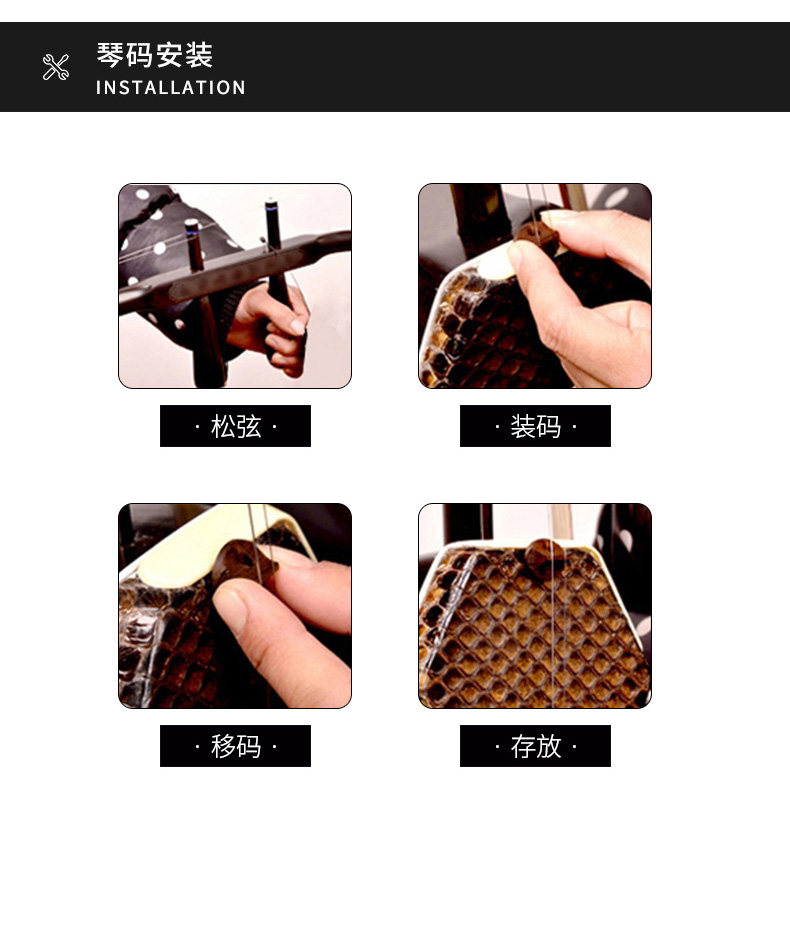 琴码安装
INSTALLATION

· 松弦 ·

· 装码 ·

· 移码 ·

· 存放 ·