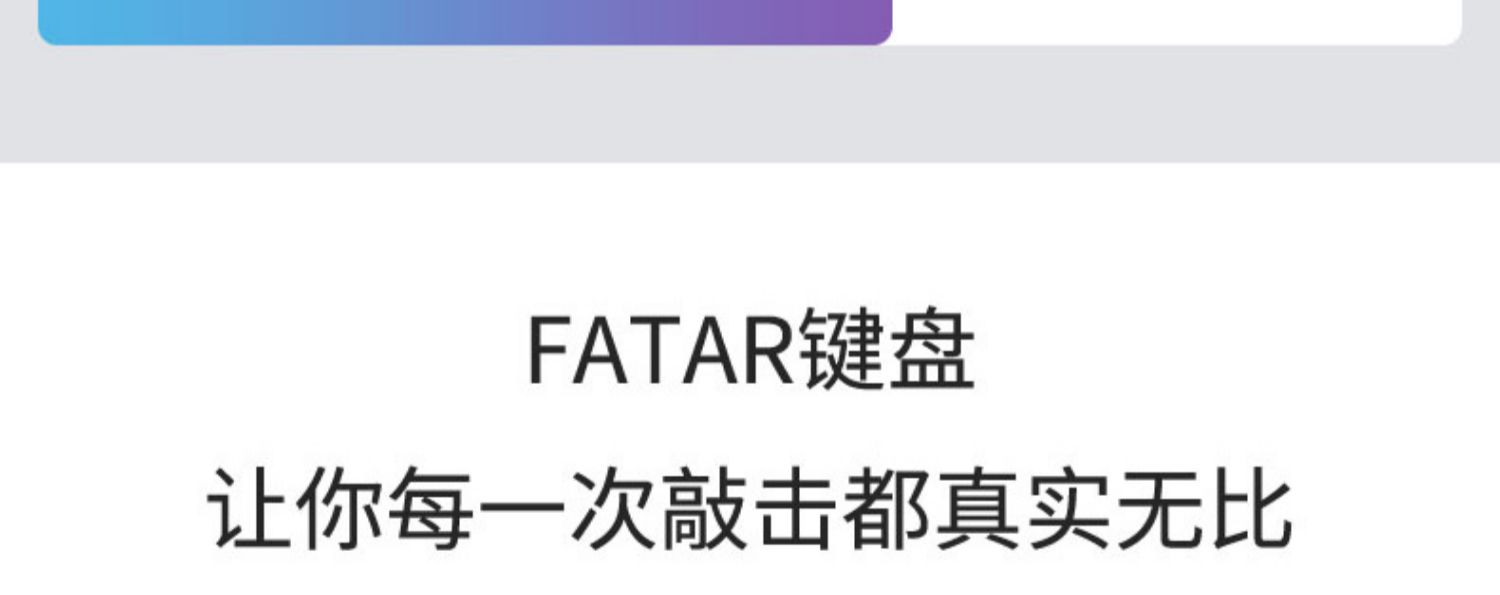 FATAR键盘

让你每一次敲击都真实无比