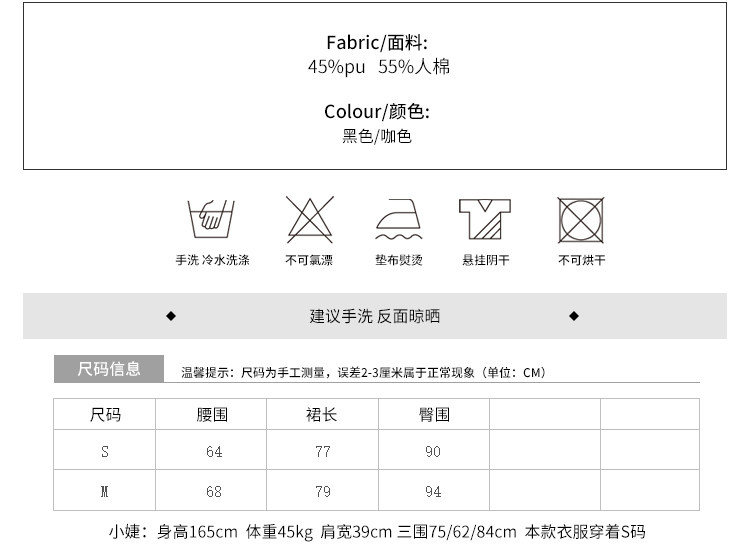 Fabric/面料:
45%pu 55%人棉

Colour/颜色:
黑色/咖色

手洗 冷水洗涤

不可氯漂

垫布熨烫

悬挂阴干

不可烘干

◆ 建议手洗 反面晾晒 ◆

尺码信息

温馨提示：尺码为手工测量，误差2-3厘米属于正常现象（单位：CM）

| 尺码 | 腰围 | 裙长 | 臀围 |  |  |
|---|---|---|---|---|---|
| S | 64 | 77 | 90 |  |  |
| M | 68 | 79 | 94 |  |  |

小婕：身高165cm 体重45kg 肩宽39cm 三围75/62/84cm 本款衣服穿着S码