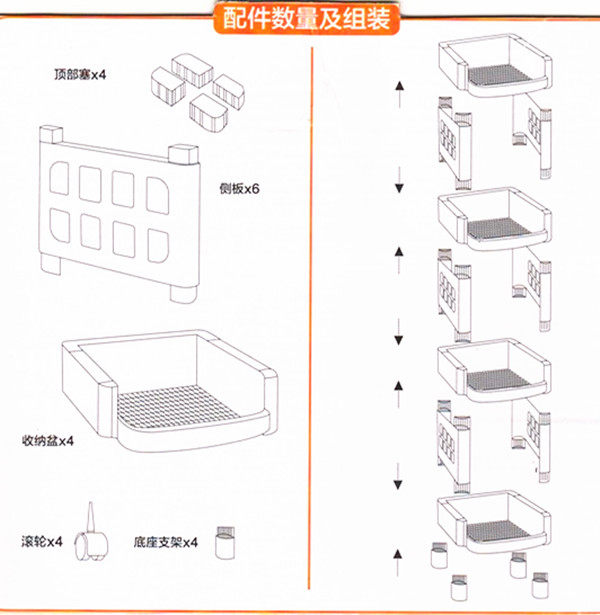 配件数量及组装

顶部塞x4

侧板x6

收纳盆x4

滚轮x4

底座支架x4