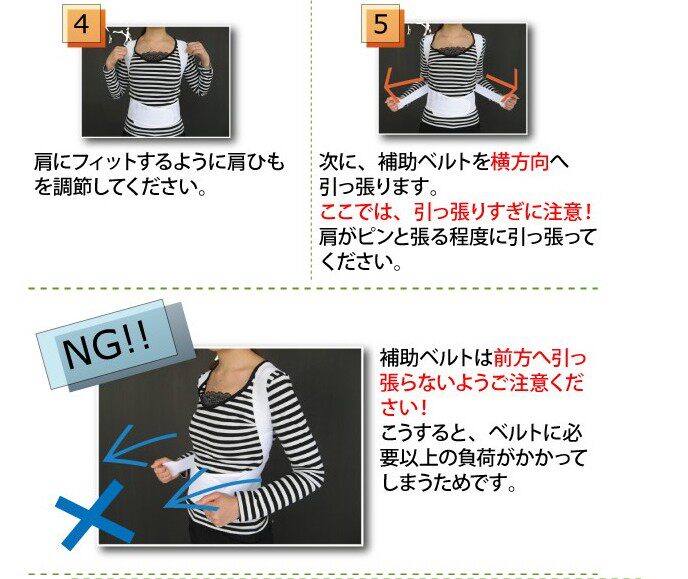 4

肩にフィットするように肩ひもを調節してください。

5

次に、補助ベルトを横方向へ引っ張ります。
ここでは、引っ張りすぎに注意！
肩がピンと張る程度に引っ張ってください。

NG!!

補助ベルトは前方へ引っ張らないようご注意ください！
こうすると、ベルトに必要以上の負荷がかかってしまうためです。