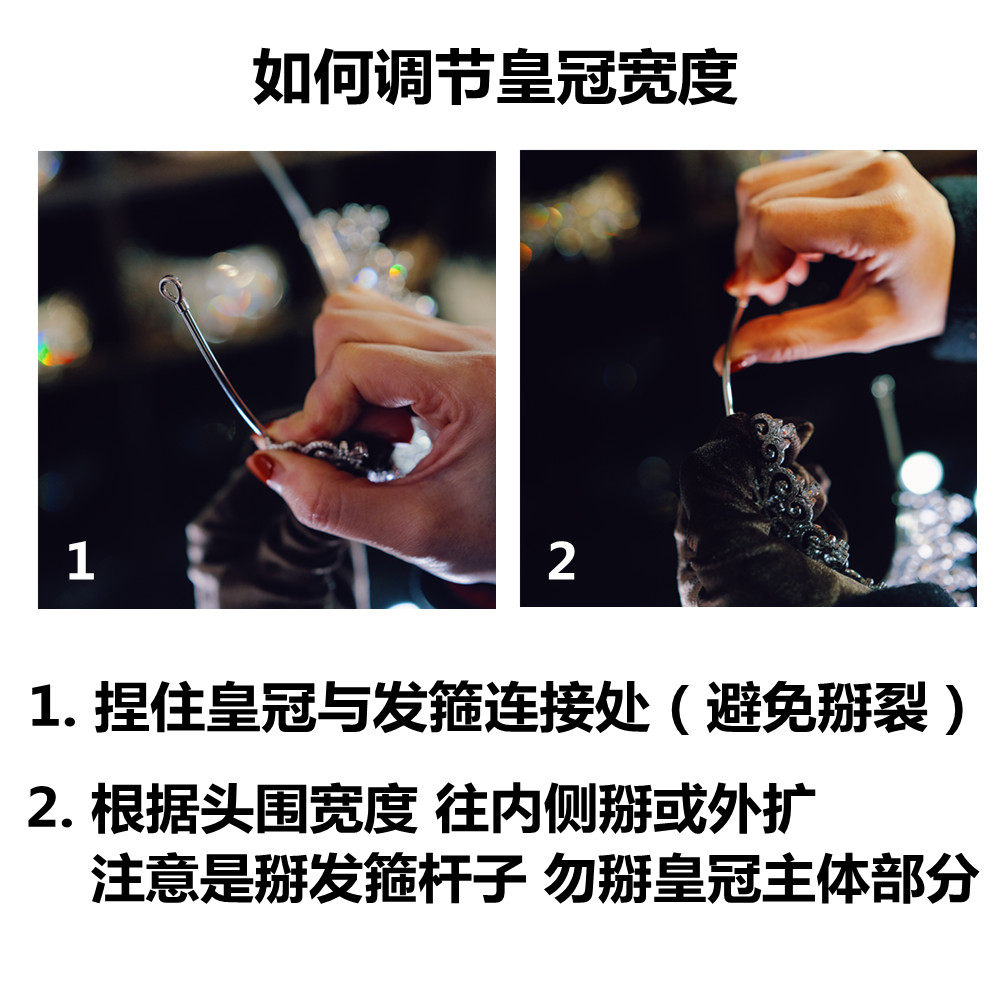 如何调节皇冠宽度

1

2

1. 捏住皇冠与发箍连接处（避免掰裂）

2. 根据头围宽度 往内侧掰或外扩
注意是掰发箍杆子 勿掰皇冠主体部分