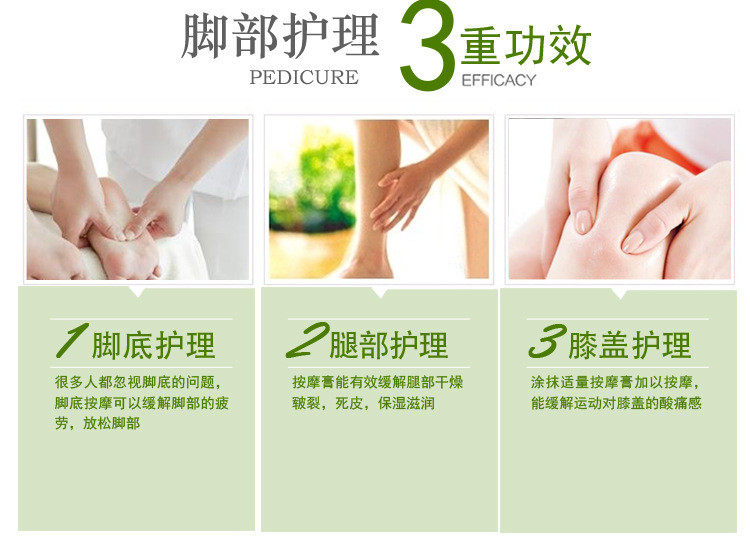 脚部护理 3重功效
PEDICURE EFFICACY

1 脚底护理
很多人都忽视脚底的问题，脚底按摩可以缓解脚部的疲劳，放松脚部

2 腿部护理
按摩膏能有效缓解腿部干燥皲裂，死皮，保湿滋润

3 膝盖护理
涂抹适量按摩膏加以按摩，能缓解运动对膝盖的酸痛感