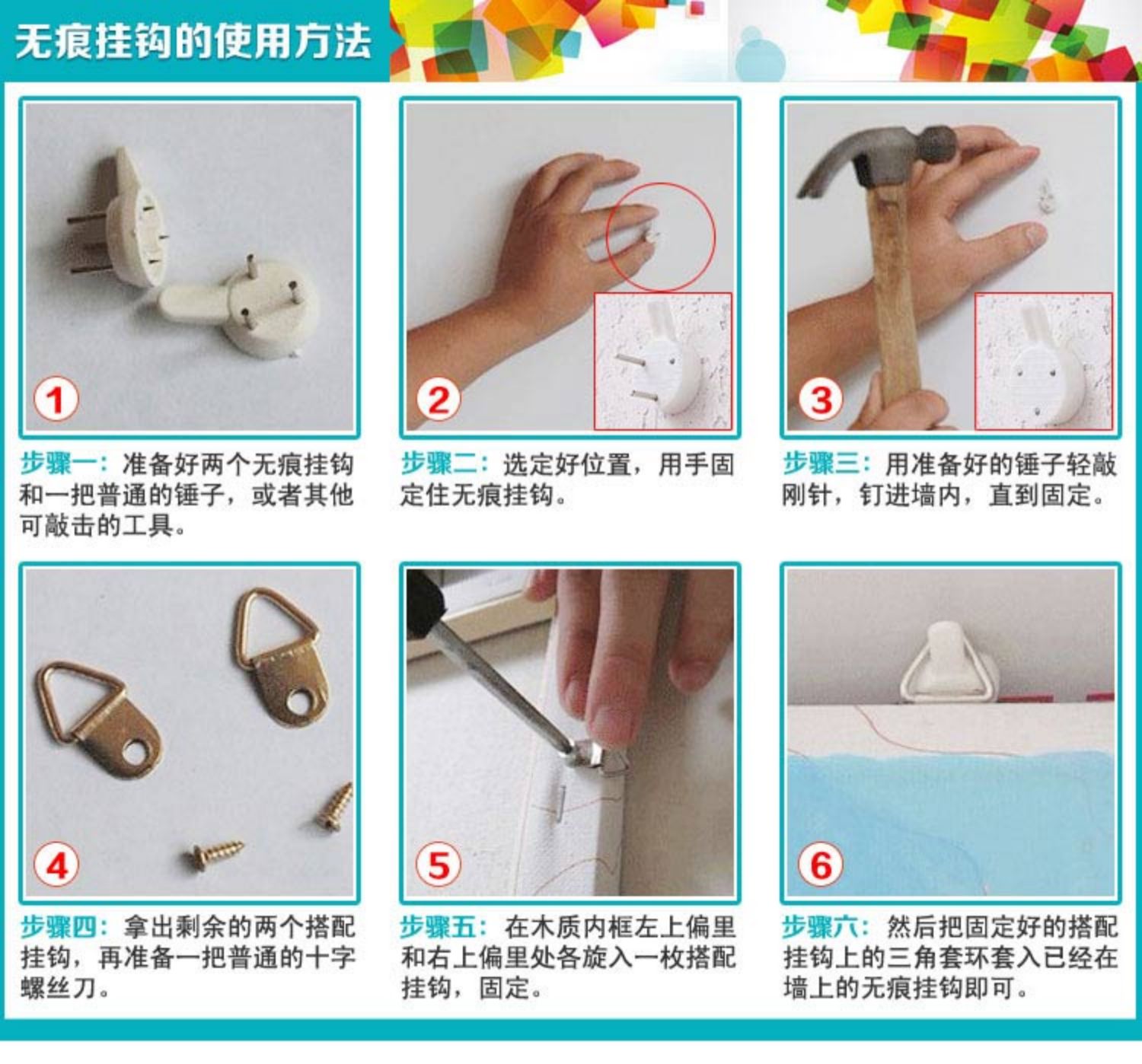 无痕挂钩的使用方法

1

步骤一：准备好两个无痕挂钩和一把普通的锤子，或者其他可敲击的工具。

2

步骤二：选定好位置，用手固定住无痕挂钩。

3

步骤三：用准备好的锤子轻敲刚针，钉进墙内，直到固定。

4

步骤四：拿出剩余的两个搭配挂钩，再准备一把普通的十字螺丝刀。

5

步骤五：在木质内框左上偏里和右上偏里处各旋入一枚搭配挂钩，固定。

6

步骤六：然后把固定好的搭配挂钩上的三角套环套入已经在墙上的无痕挂钩即可。