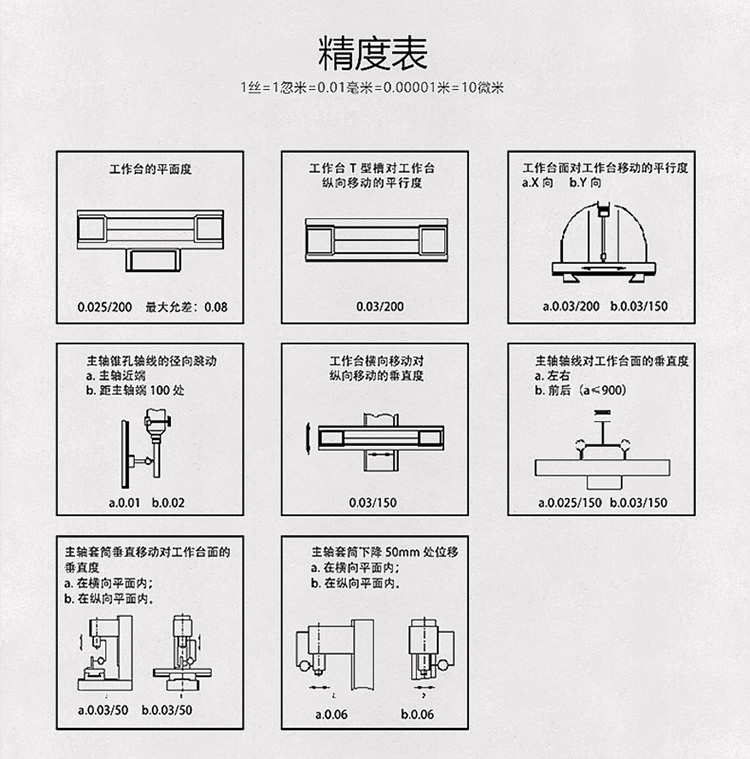 精度表

1丝=1忽米=0.01毫米=0.00001米=10微米

工作台的平面度

0.025/200　最大允差：0.08

工作台 T 型槽对工作台纵向移动的平行度

0.03/200

工作台面对工作台移动的平行度
a.X 向　b.Y 向

a.0.03/200　b.0.03/150

主轴锥孔轴线的径向跳动
a. 主轴近端
b. 距主轴端 100 处

a.0.01　b.0.02

工作台横向移动对纵向移动的垂直度

0.03/150

主轴轴线对工作台面的垂直度
a. 左右
b. 前后（a≤900）

a.0.025/150　b.0.03/150

主轴套筒垂直移动对工作台面的垂直度
a. 在横向平面内；
b. 在纵向平面内。

a.0.03/50　b.0.03/50

主轴套筒下降 50mm 处位移
a. 在横向平面内；
b. 在纵向平面内。

a.0.06　b.0.06