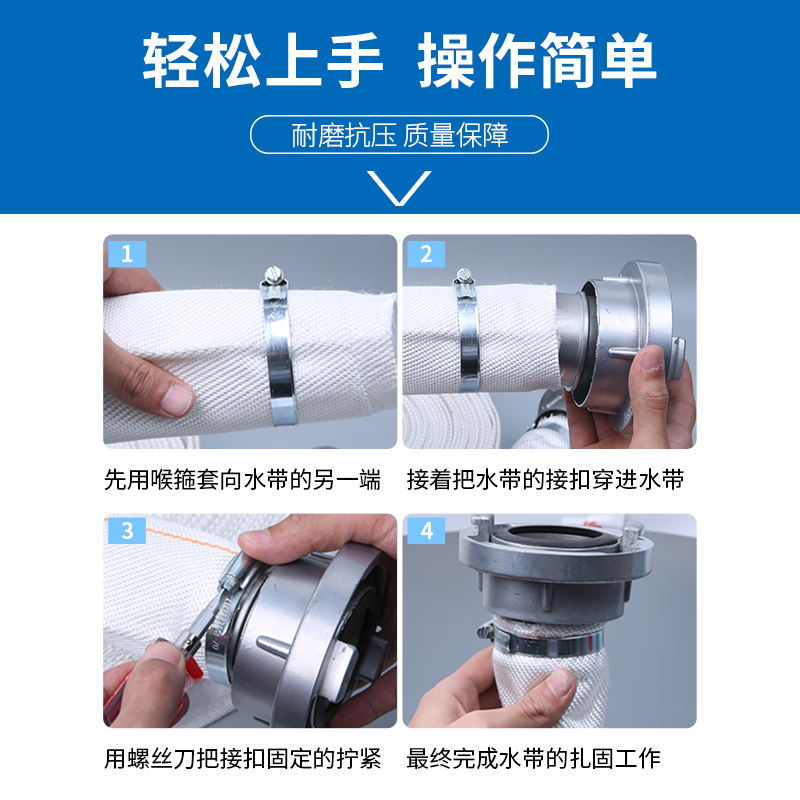 轻松上手 操作简单

耐磨抗压 质量保障

1

先用喉箍套向水带的另一端

2

接着把水带的接扣穿进水带

3

用螺丝刀把接扣固定的拧紧

4

最终完成水带的扎固工作