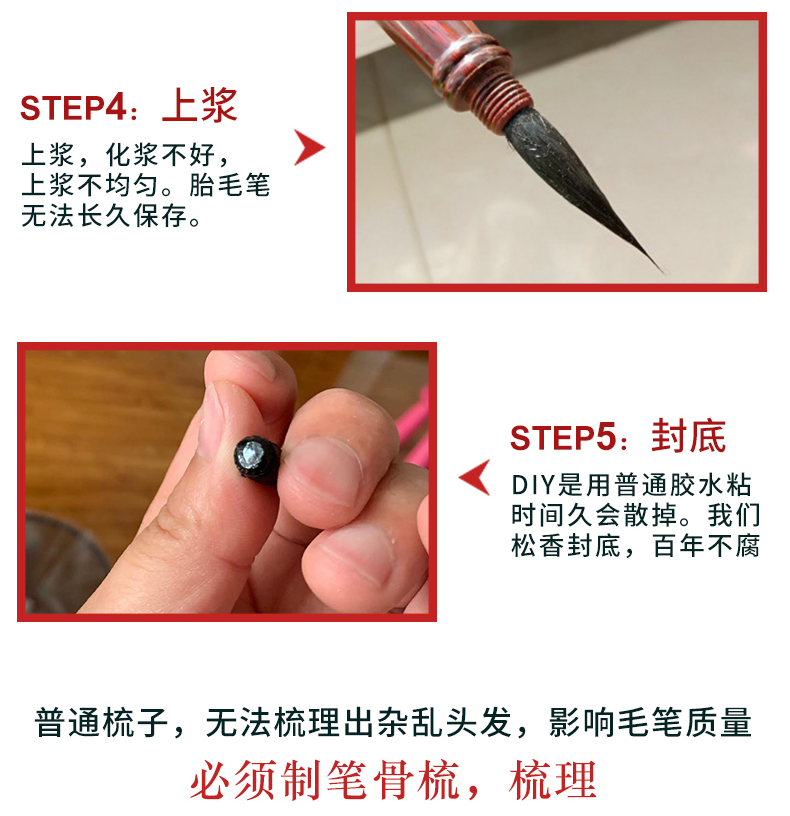 STEP4：上浆

上浆，化浆不好，上浆不均匀。胎毛笔无法长久保存。

STEP5：封底

DIY是用普通胶水粘时间久会散掉。我们松香封底，百年不腐

普通梳子，无法梳理出杂乱头发，影响毛笔质量

必须制笔骨梳，梳理