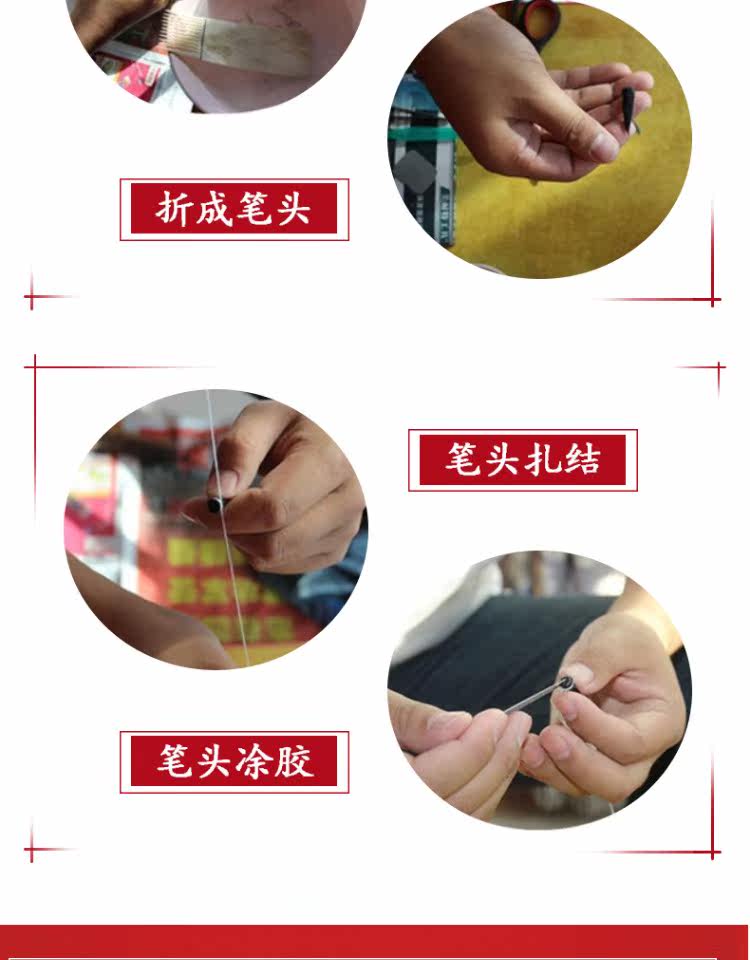 折成笔头

笔头扎结

笔头涂胶