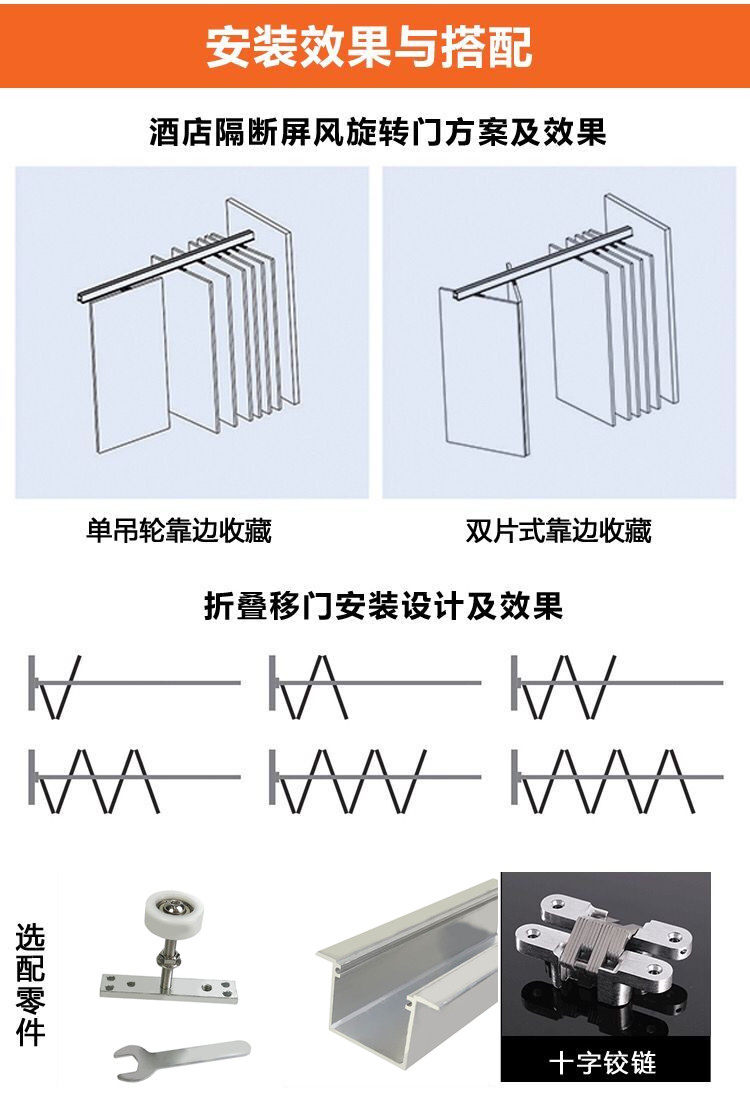 安装效果与搭配

酒店隔断屏风旋转门方案及效果

单吊轮靠边收藏

双片式靠边收藏

折叠移门安装设计及效果

选配零件

十字铰链