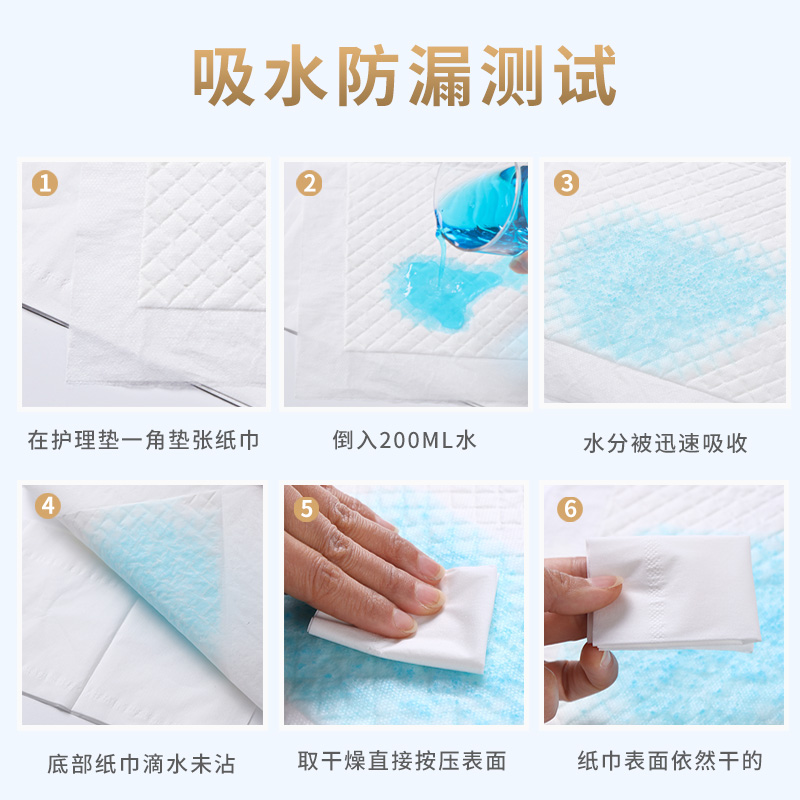 吸水防漏测试

1
在护理垫一角垫张纸巾

2
倒入200ML水

3
水分被迅速吸收

4
底部纸巾滴水未沾

5
取干燥直接按压表面

6
纸巾表面依然干的