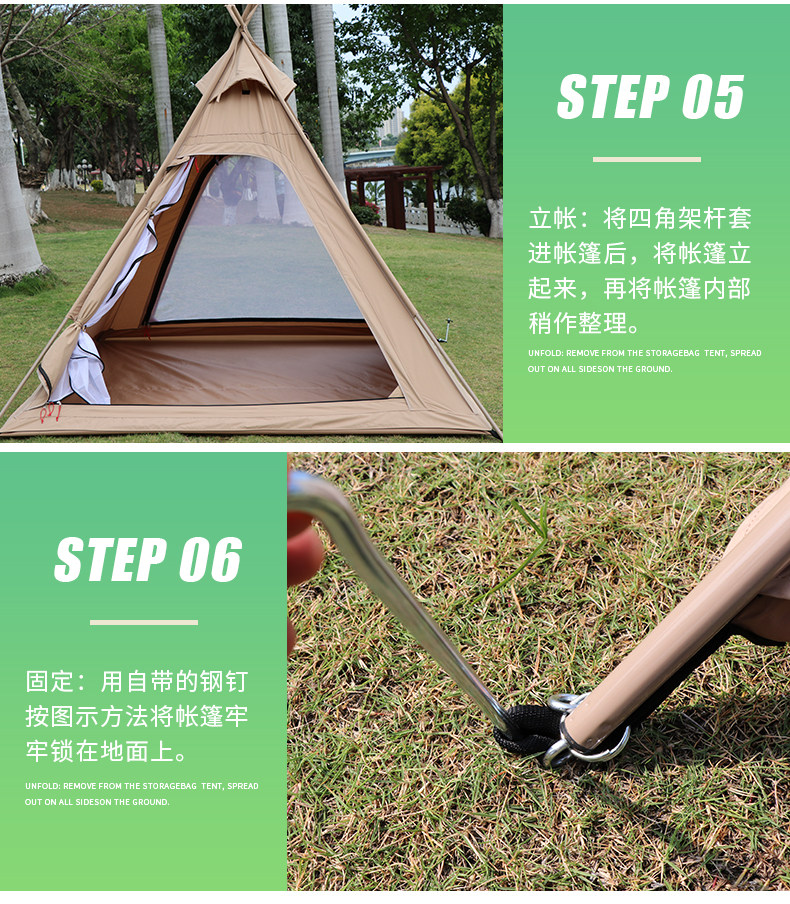 STEP 05

立帐：将四角架杆套进帐篷后，将帐篷立起来，再将帐篷内部稍作整理。

UNFOLD: REMOVE FROM THE STORAGEBAG TENT, SPREAD OUT ON ALL SIDESON THE GROUND.

STEP 06

固定：用自带的钢钉按图示方法将帐篷牢牢锁在地面上。

UNFOLD: REMOVE FROM THE STORAGEBAG TENT, SPREAD OUT ON ALL SIDESON THE GROUND.