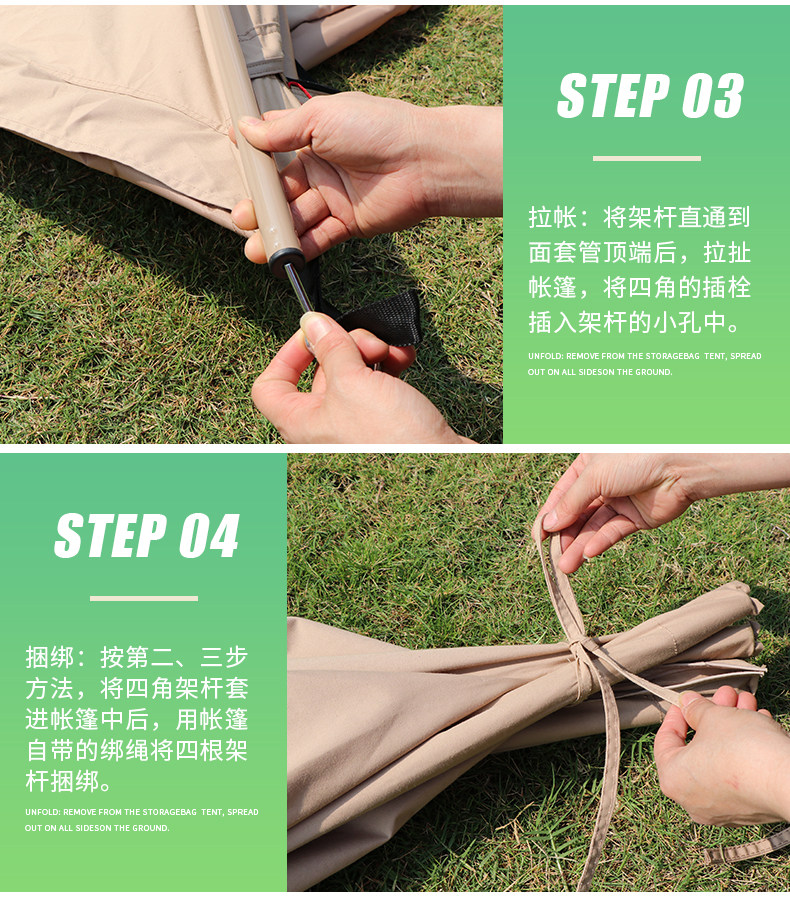 STEP 03

拉帐：将架杆直通到面套管顶端后，拉扯帐篷，将四角的插栓插入架杆的小孔中。

UNFOLD: REMOVE FROM THE STORAGEBAG TENT, SPREAD OUT ON ALL SIDESON THE GROUND.

STEP 04

捆绑：按第二、三步方法，将四角架杆套进帐篷中后，用帐篷自带的绑绳将四根架杆捆绑。

UNFOLD: REMOVE FROM THE STORAGEBAG TENT, SPREAD OUT ON ALL SIDESON THE GROUND.