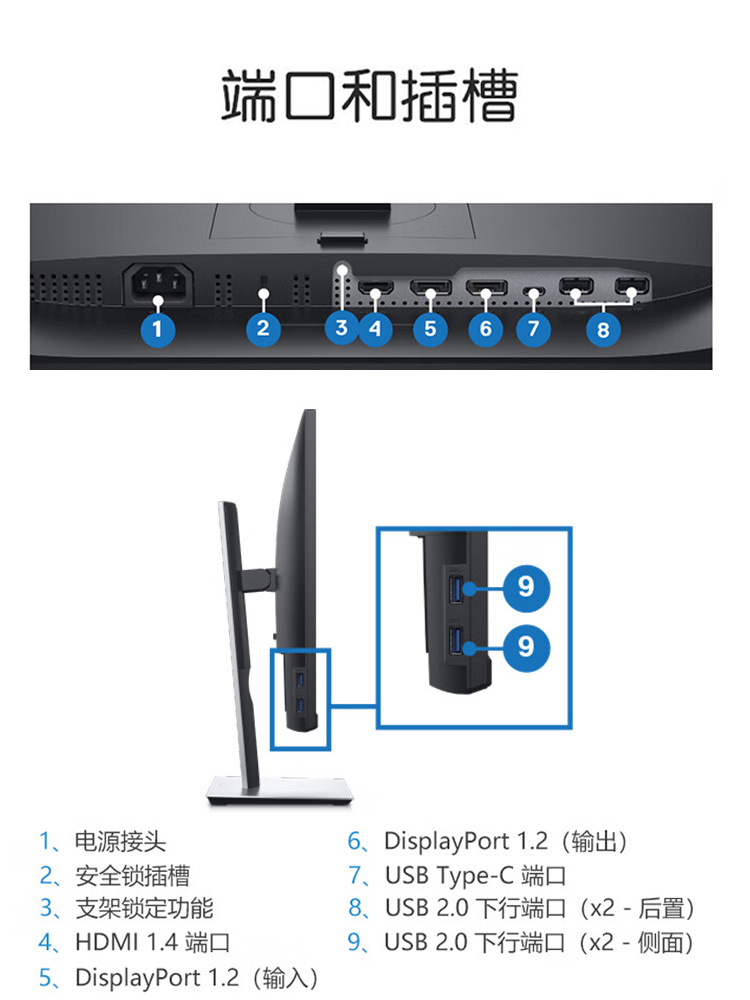 端口和插槽

1 2 3 4 5 6 7 8

9
9

1、电源接头
2、安全锁插槽
3、支架锁定功能
4、HDMI 1.4 端口
5、DisplayPort 1.2（输入）

6、DisplayPort 1.2（输出）
7、USB Type-C 端口
8、USB 2.0 下行端口（x2 - 后置）
9、USB 2.0 下行端口（x2 - 侧面）