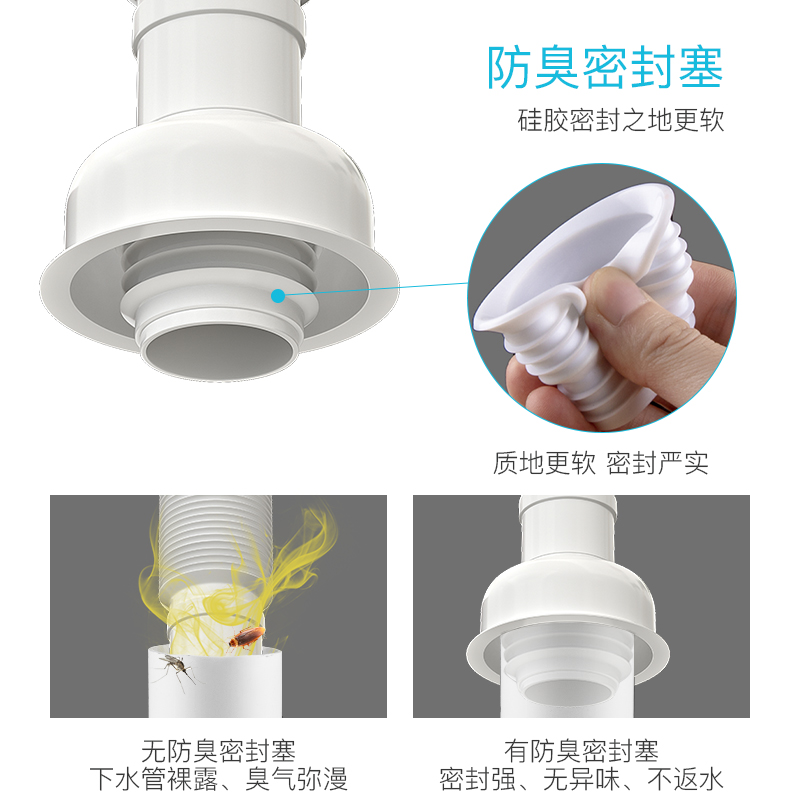 防臭密封塞
硅胶密封之地更软

质地更软 密封严实

无防臭密封塞
下水管裸露、臭气弥漫

有防臭密封塞
密封强、无异味、不返水