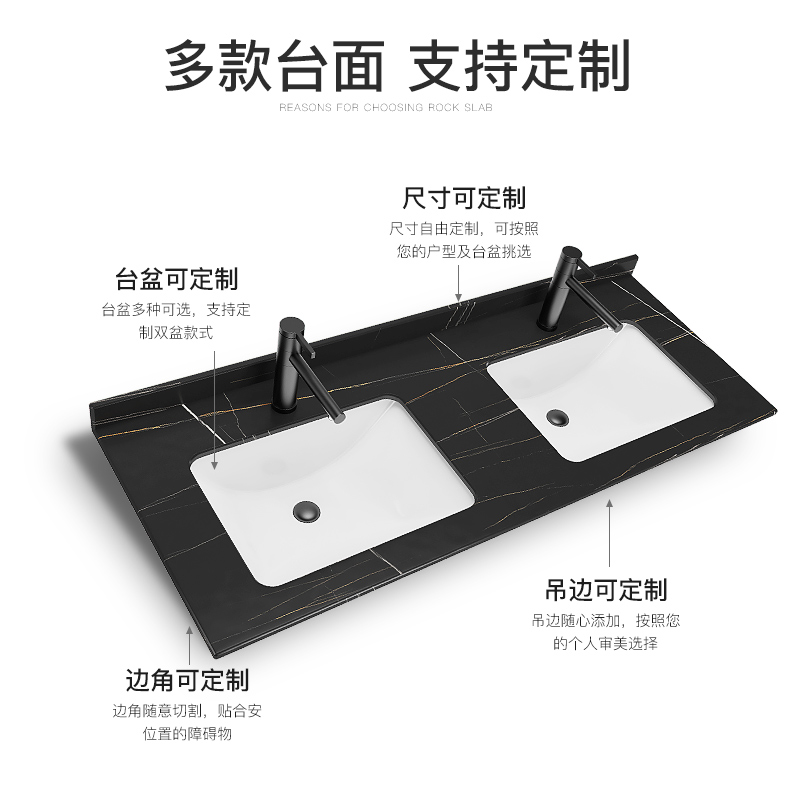 多款台面 支持定制
REASONS FOR CHOOSING ROCK SLAB

尺寸可定制
尺寸自由定制，可按照您的户型及台盆挑选

台盆可定制
台盆多种可选，支持定制双盆款式

吊边可定制
吊边随心添加，按照您的个人审美选择

边角可定制
边角随意切割，贴合安位置的障碍物