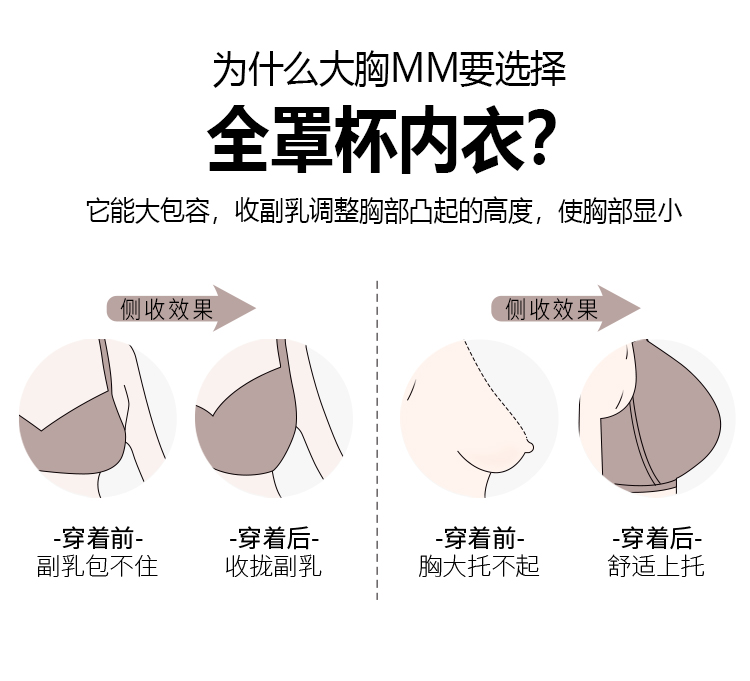 为什么大胸MM要选择

全罩杯内衣?

它能大包容，收副乳调整胸部凸起的高度，使胸部显小

侧收效果

-穿着前-
副乳包不住

-穿着后-
收拢副乳

侧收效果

-穿着前-
胸大托不起

-穿着后-
舒适上托