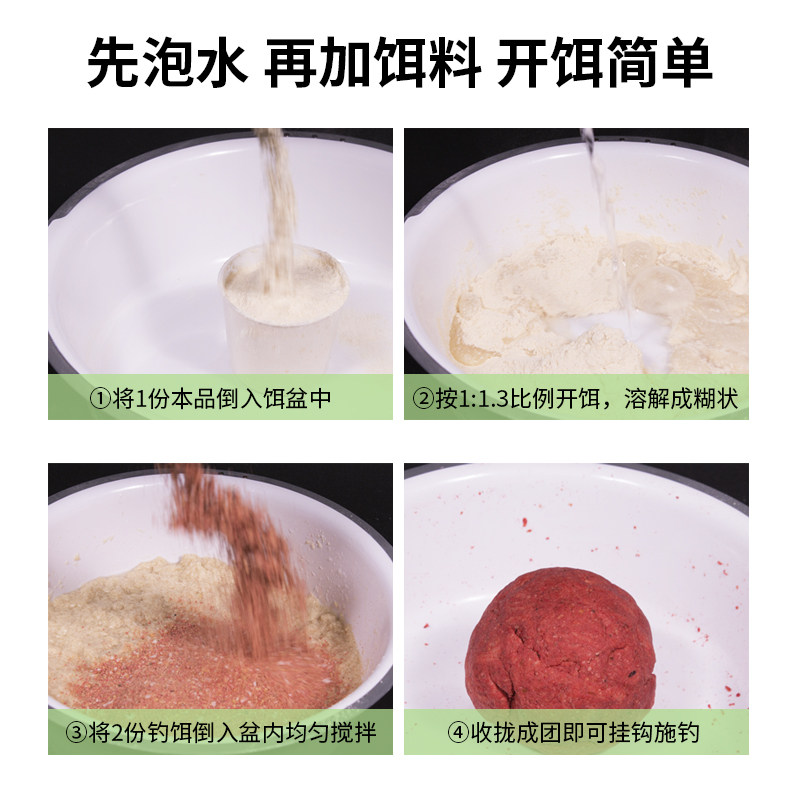 先泡水 再加饵料 开饵简单

①将1份本品倒入饵盆中

②按1:1.3比例开饵，溶解成糊状

③将2份钓饵倒入盆内均匀搅拌

④收拢成团即可挂钩施钓