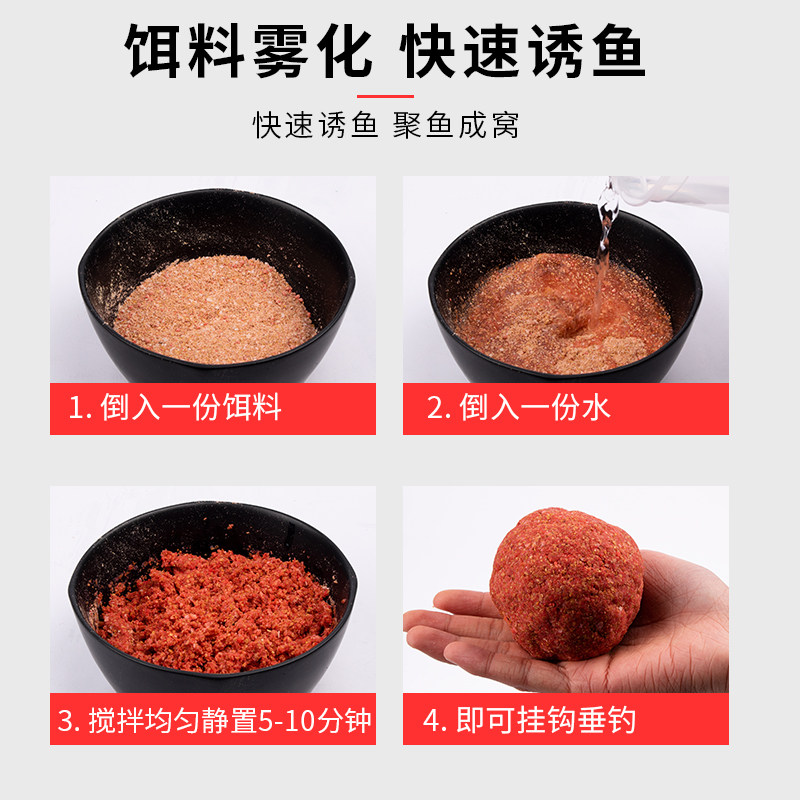 饵料雾化 快速诱鱼

快速诱鱼 聚鱼成窝

1. 倒入一份饵料

2. 倒入一份水

3. 搅拌均匀静置5-10分钟

4. 即可挂钩垂钓