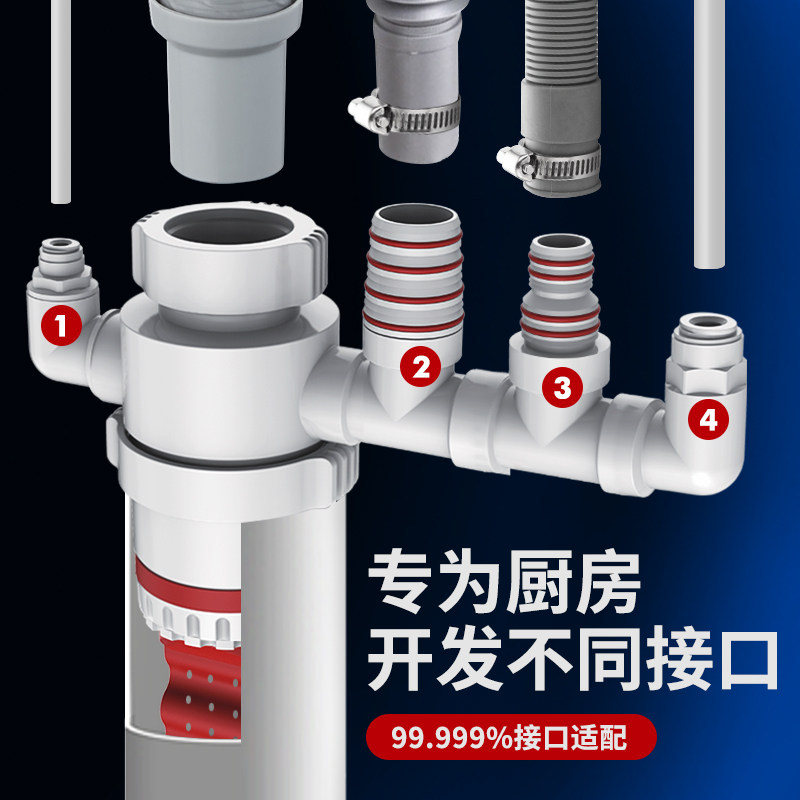 1
2
3
4

专为厨房
开发不同接口

99.999%接口适配