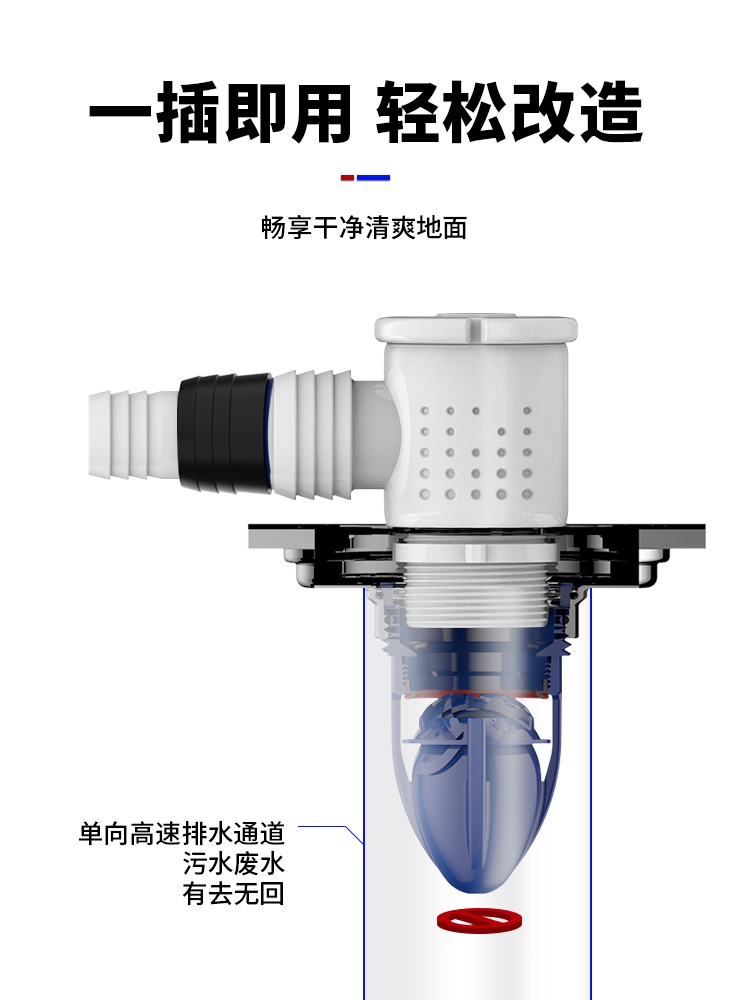 一插即用 轻松改造

畅享干净清爽地面

单向高速排水通道
污水废水
有去无回