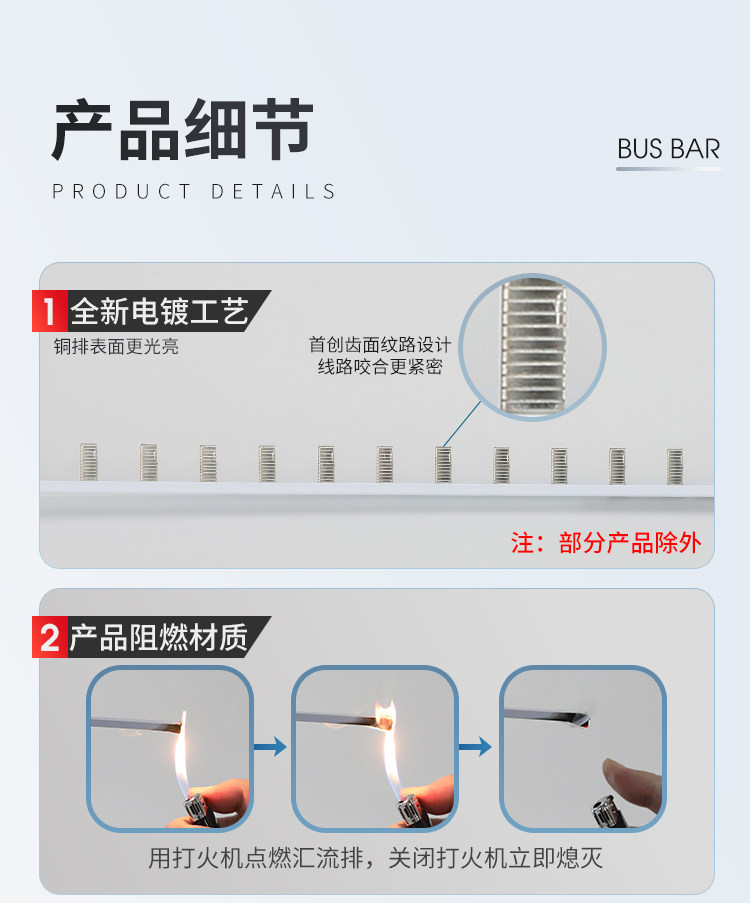 产品细节

PRODUCT DETAILS

BUS BAR

1 全新电镀工艺

铜排表面更光亮

首创齿面纹路设计
线路咬合更紧密

注：部分产品除外

2 产品阻燃材质

用打火机点燃汇流排，关闭打火机立即熄灭