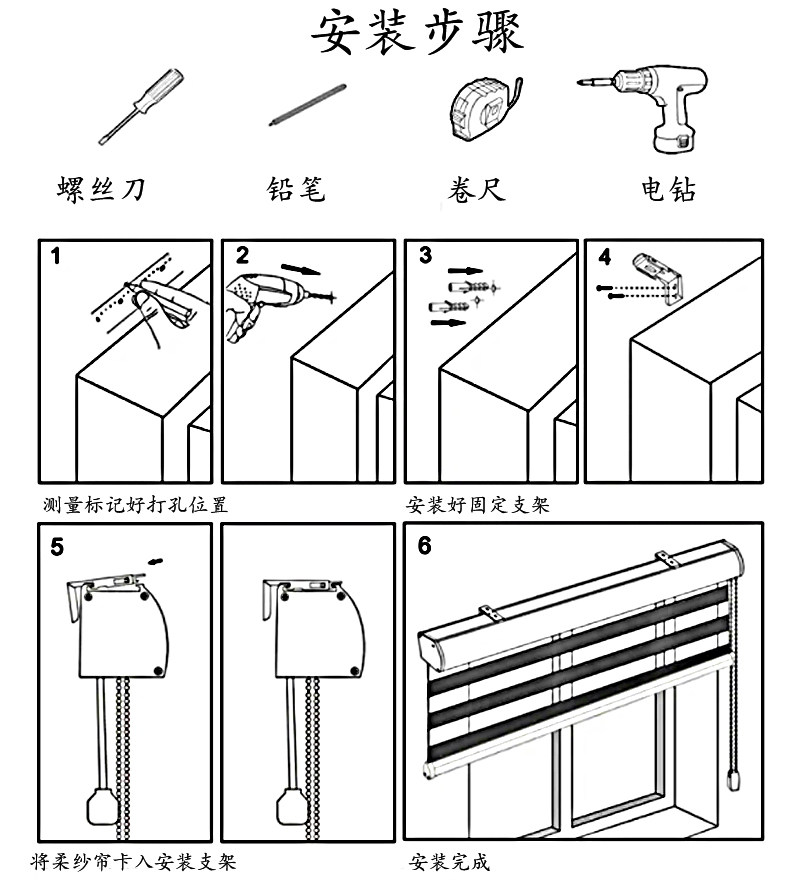 安装步骤

螺丝刀　铅笔　卷尺　电钻

1

2

3

4

测量标记好打孔位置

安装好固定支架

5

6

将柔纱帘卡入安装支架

安装完成