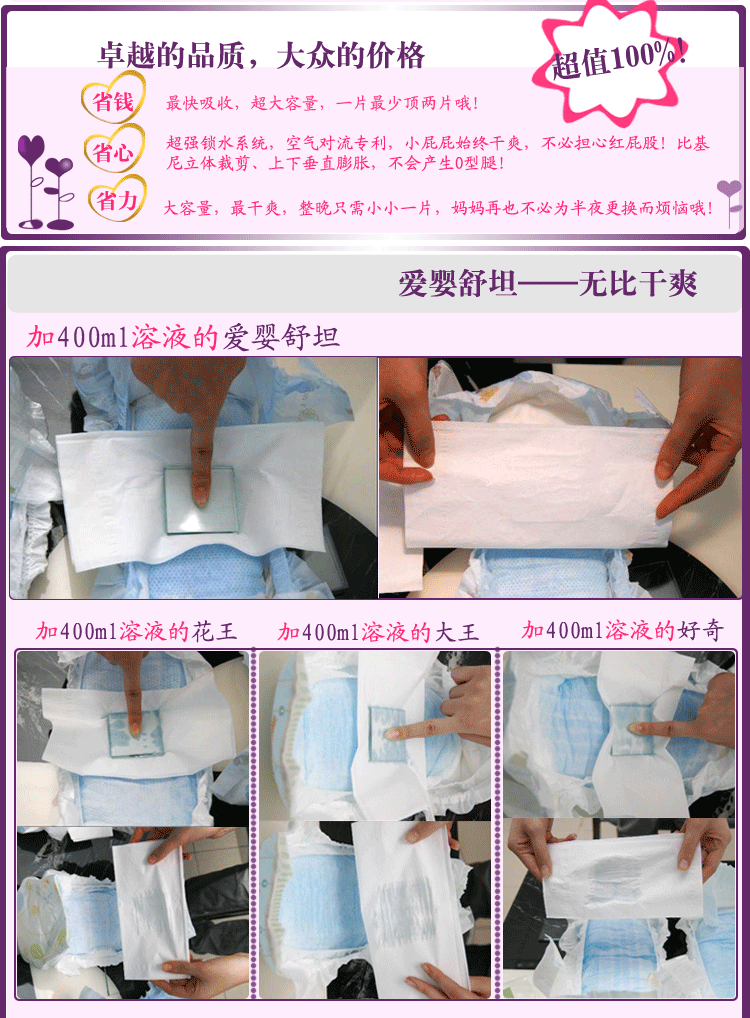 卓越的品质，大众的价格

超值100%!

省钱 最快吸收，超大容量，一片最少顶两片哦！

省心 超强锁水系统，空气对流专利，小屁屁始终干爽，不必担心红屁股！比基尼立体裁剪、上下垂直膨胀，不会产生O型腿！

省力 大容量，最干爽，整晚只需小小一片，妈妈再也不必为半夜更换而烦恼哦！

爱婴舒坦——无比干爽

加400ml溶液的爱婴舒坦

加400ml溶液的花王

加400ml溶液的大王

加400ml溶液的好奇