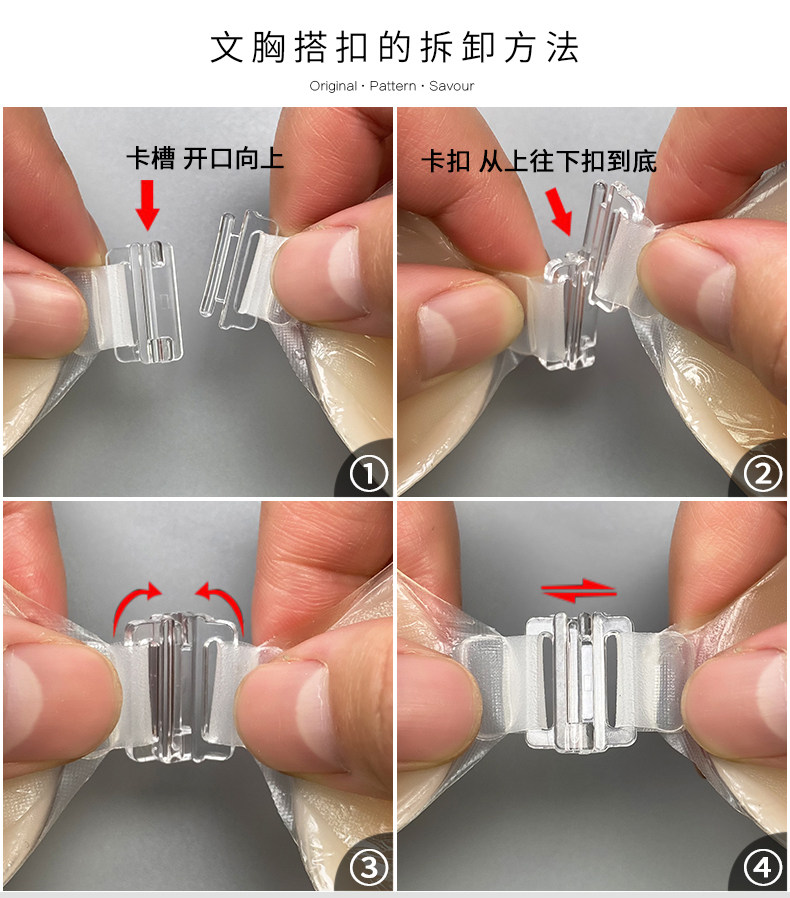 文胸搭扣的拆卸方法

Original · Pattern · Savour

卡槽 开口向上

①

卡扣 从上往下扣到底

②

③

④