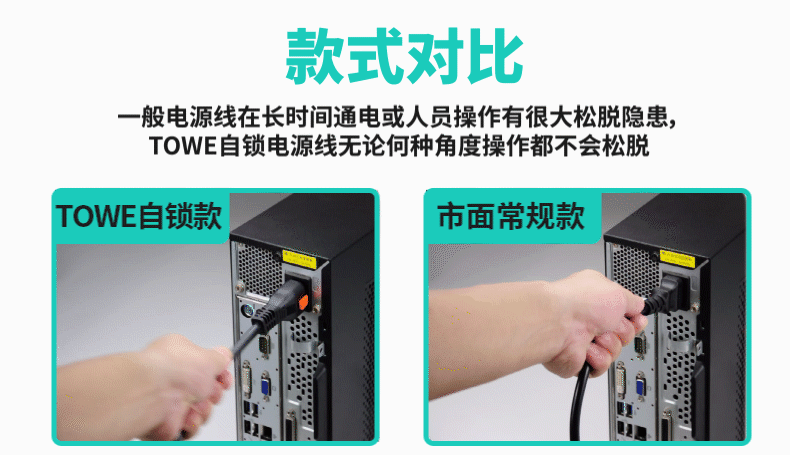 款式对比

一般电源线在长时间通电或人员操作有很大松脱隐患，
TOWE自锁电源线无论何种角度操作都不会松脱

TOWE自锁款

市面常规款