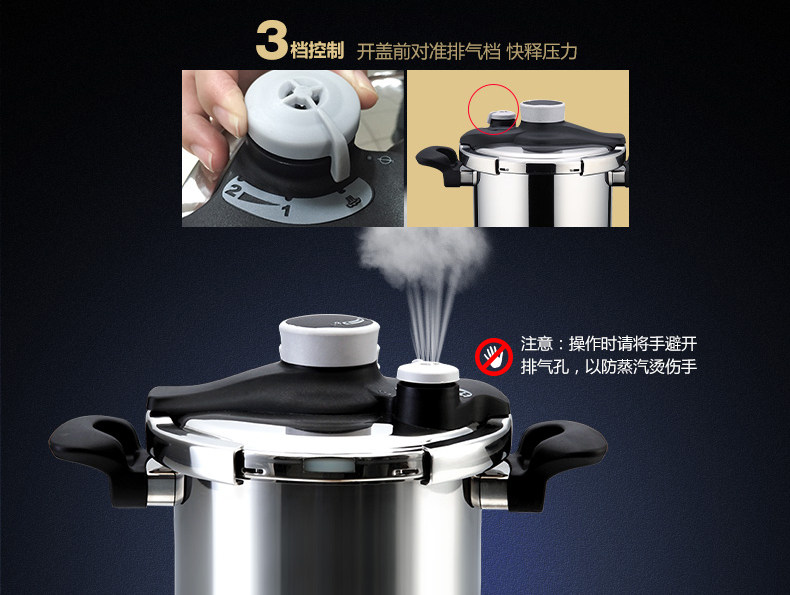 3档控制 开盖前对准排气档 快释压力

2 1

注意：操作时请将手避开排气孔，以防蒸汽烫伤手