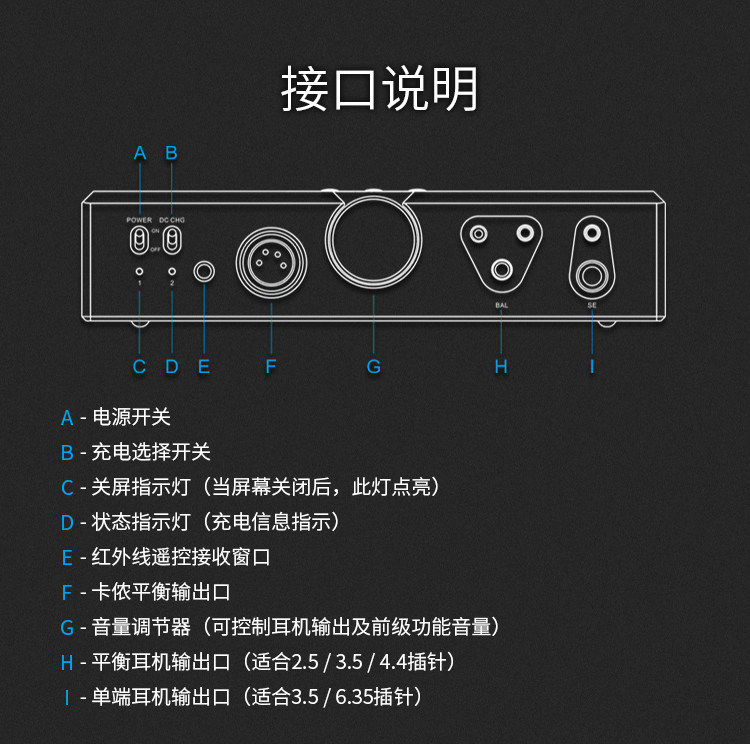 接口说明

A B

POWER DC CHG
ON
OFF
1 2

BAL SE

C D E F G H I

A - 电源开关
B - 充电选择开关
C - 关屏指示灯（当屏幕关闭后，此灯点亮）
D - 状态指示灯（充电信息指示）
E - 红外线遥控接收窗口
F - 卡侬平衡输出口
G - 音量调节器（可控制耳机输出及前级功能音量）
H - 平衡耳机输出口（适合2.5 / 3.5 / 4.4插针）
I - 单端耳机输出口（适合3.5 / 6.35插针）