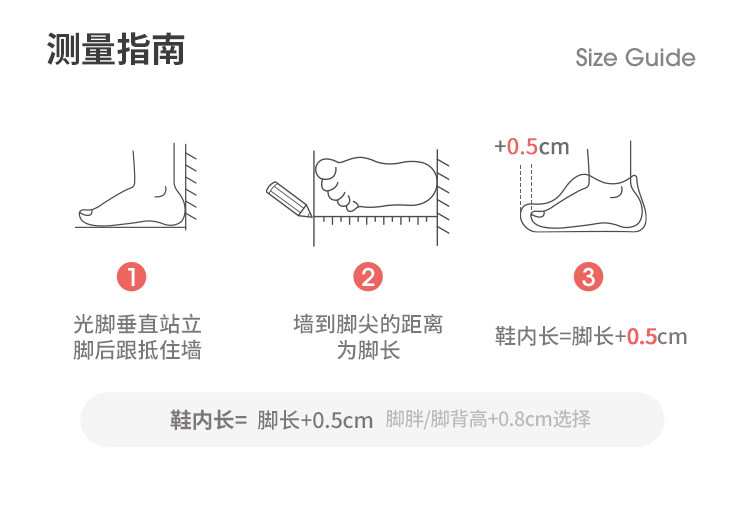 测量指南

Size Guide

+0.5cm

1

光脚垂直站立
脚后跟抵住墙

2

墙到脚尖的距离
为脚长

3

鞋内长=脚长+0.5cm

鞋内长= 脚长+0.5cm 脚胖/脚背高+0.8cm选择