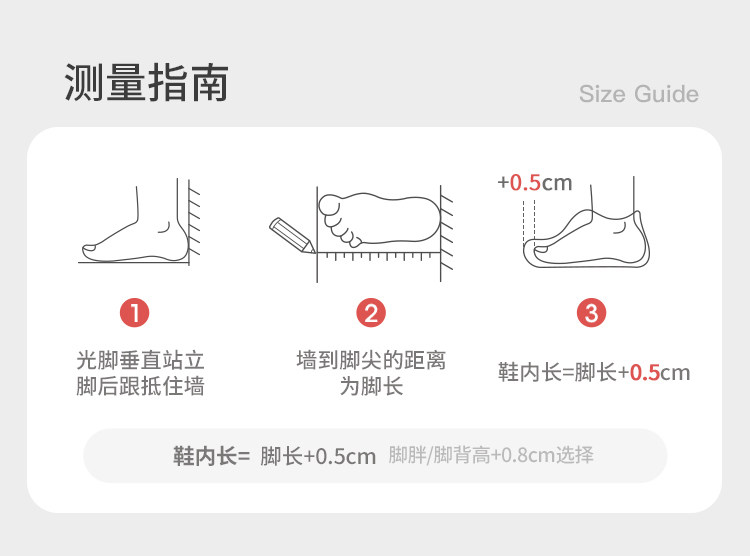 测量指南

Size Guide

+0.5cm

1

光脚垂直站立
脚后跟抵住墙

2

墙到脚尖的距离
为脚长

3

鞋内长=脚长+0.5cm

鞋内长= 脚长+0.5cm 脚胖/脚背高+0.8cm选择