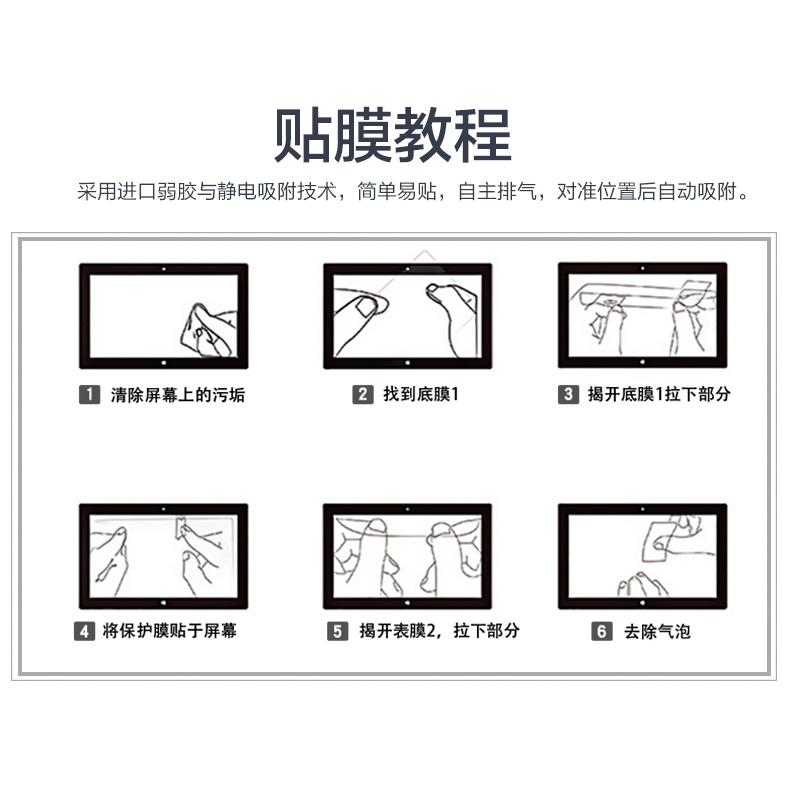 贴膜教程

采用进口弱胶与静电吸附技术，简单易贴，自主排气，对准位置后自动吸附。

1 清除屏幕上的污垢

2 找到底膜1

3 揭开底膜1拉下部分

4 将保护膜贴于屏幕

5 揭开表膜2，拉下部分

6 去除气泡