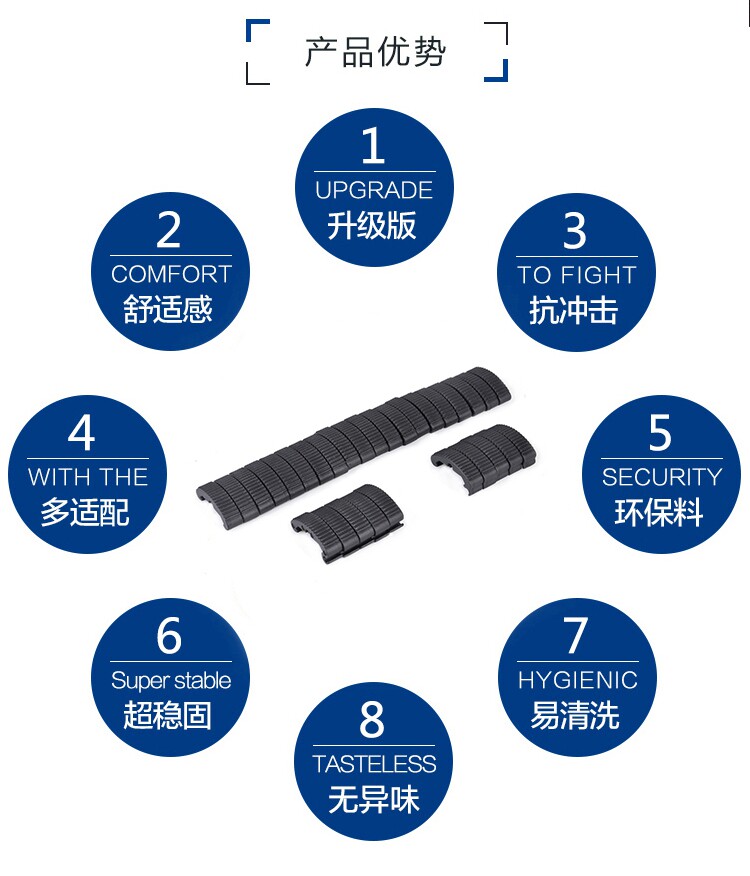 产品优势

1
UPGRADE
升级版

2
COMFORT
舒适感

3
TO FIGHT
抗冲击

4
WITH THE
多适配

5
SECURITY
环保料

6
Super stable
超稳固

7
HYGIENIC
易清洗

8
TASTELESS
无异味