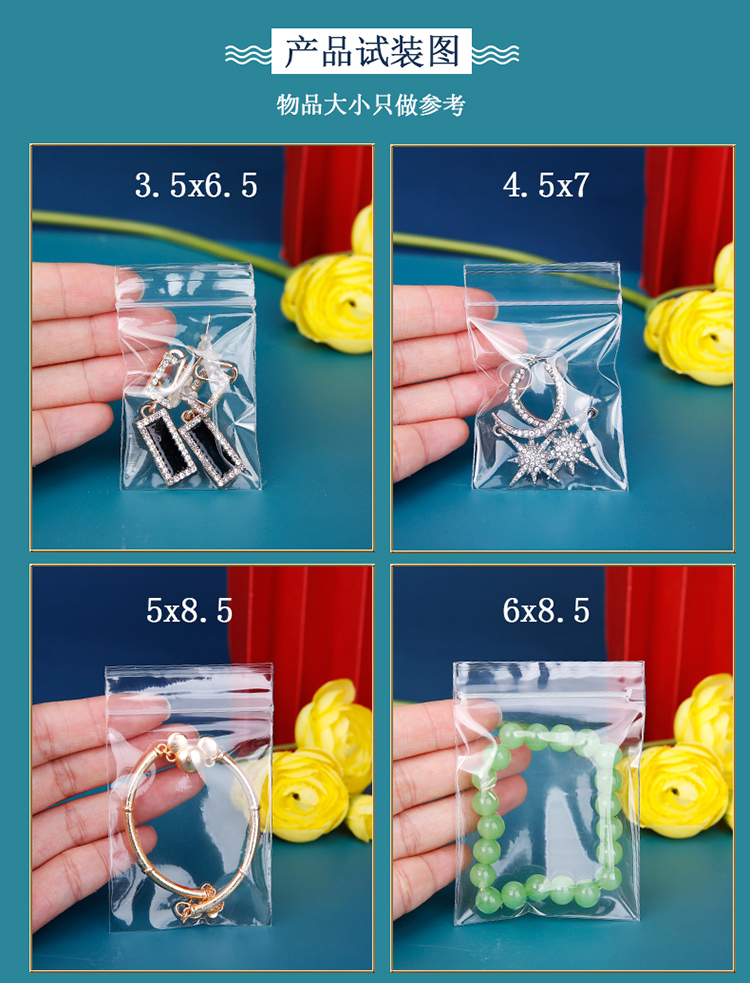 产品试装图

物品大小只做参考

3.5x6.5

4.5x7

5x8.5

6x8.5