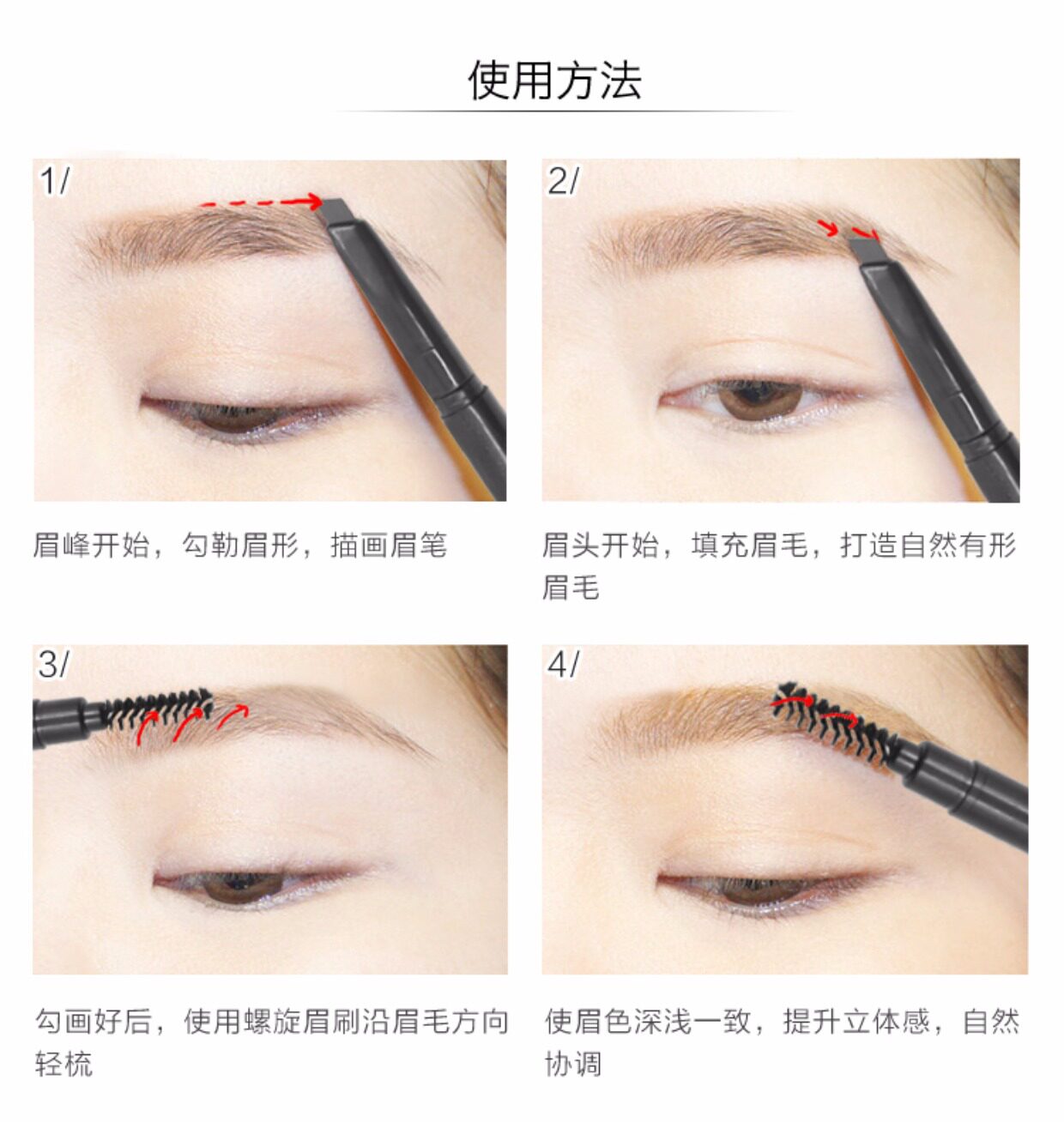 使用方法

1/

眉峰开始，勾勒眉形，描画眉笔

2/

眉头开始，填充眉毛，打造自然有形眉毛

3/

勾画好后，使用螺旋眉刷沿眉毛方向轻梳

4/

使眉色深浅一致，提升立体感，自然协调