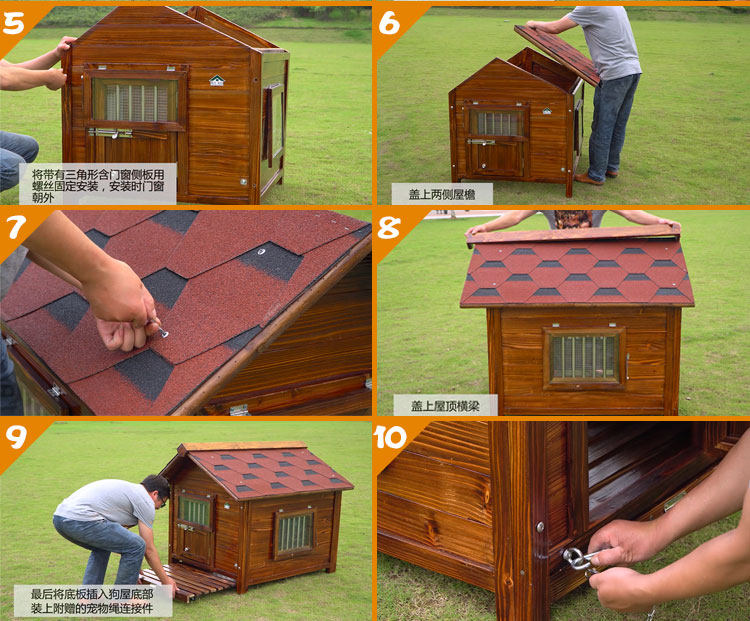 5

将带有三角形含门窗侧板用螺丝固定安装，安装时门窗朝外

6

盖上两侧屋檐

7

8

盖上屋顶横梁

9

最后将底板插入狗屋底部
装上附赠的宠物绳连接件

10