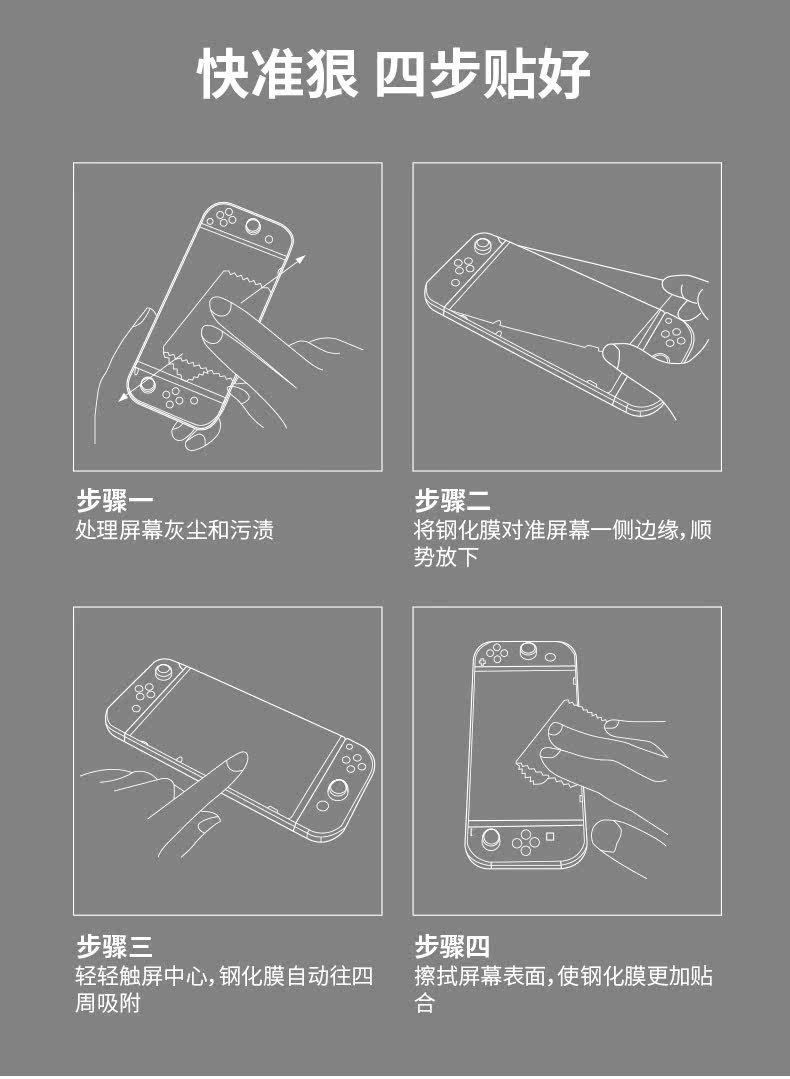 快准狠 四步贴好

步骤一
处理屏幕灰尘和污渍

步骤二
将钢化膜对准屏幕一侧边缘，顺势放下

步骤三
轻轻触屏中心，钢化膜自动往四周吸附

步骤四
擦拭屏幕表面，使钢化膜更加贴合