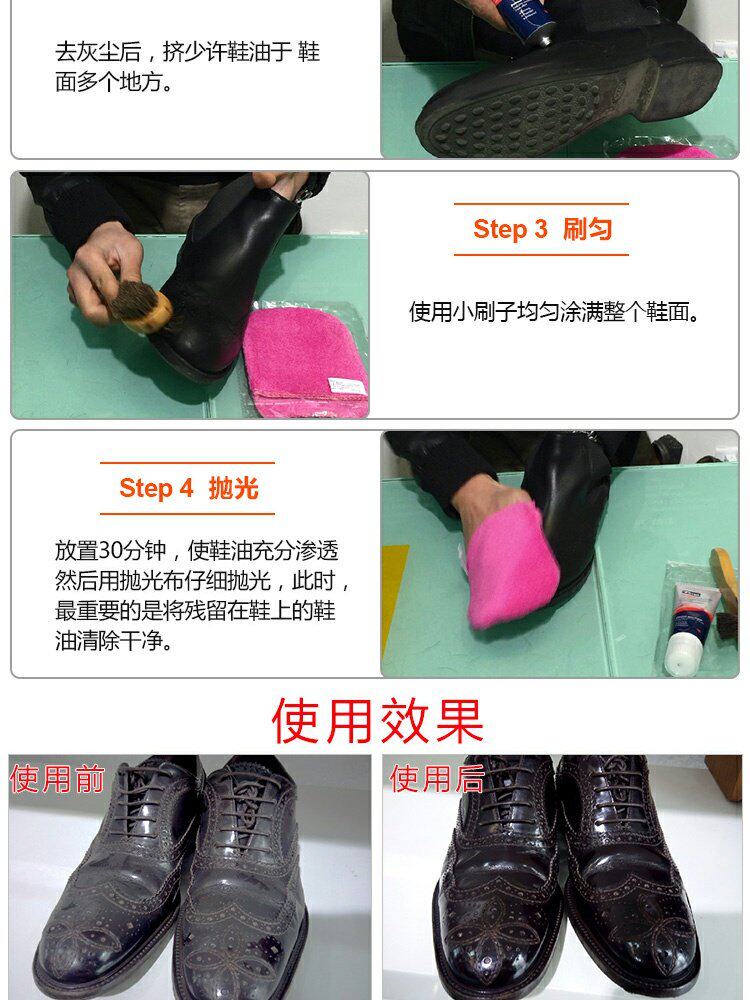 去灰尘后，挤少许鞋油于 鞋面多个地方。

Step 3 刷匀

使用小刷子均匀涂满整个鞋面。

Step 4 抛光

放置30分钟，使鞋油充分渗透然后用抛光布仔细抛光，此时，最重要的是将残留在鞋上的鞋油清除干净。

使用效果

使用前

使用后