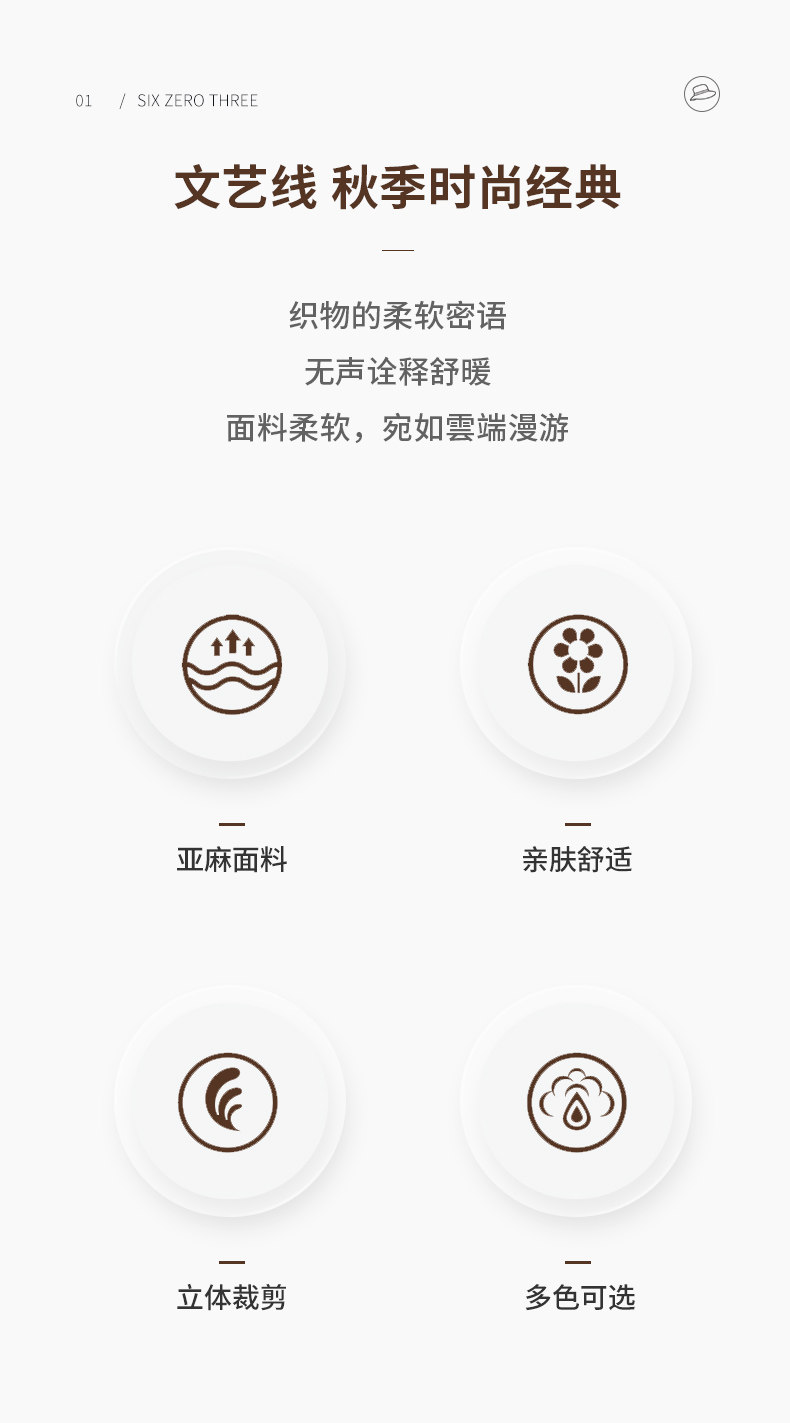 01 / SIX ZERO THREE

文艺线 秋季时尚经典

织物的柔软密语

无声诠释舒暖

面料柔软，宛如雲端漫游

亚麻面料

亲肤舒适

立体裁剪

多色可选