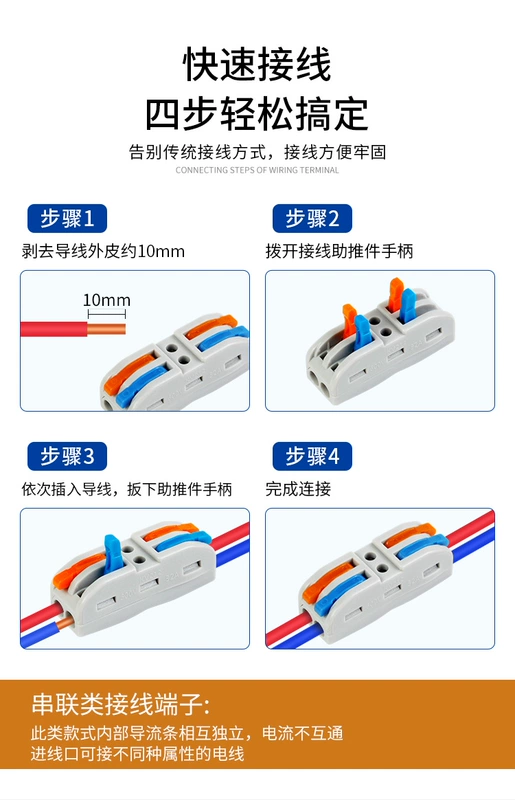 快速接线
四步轻松搞定

告别传统接线方式，接线方便牢固

CONNECTING STEPS OF WIRING TERMINAL

步骤1

剥去导线外皮约10mm

10mm

步骤2

拨开接线助推件手柄

步骤3

依次插入导线，扳下助推件手柄

步骤4

完成连接

串联类接线端子:

此类款式内部导流条相互独立，电流不互通
进线口可接不同种属性的电线