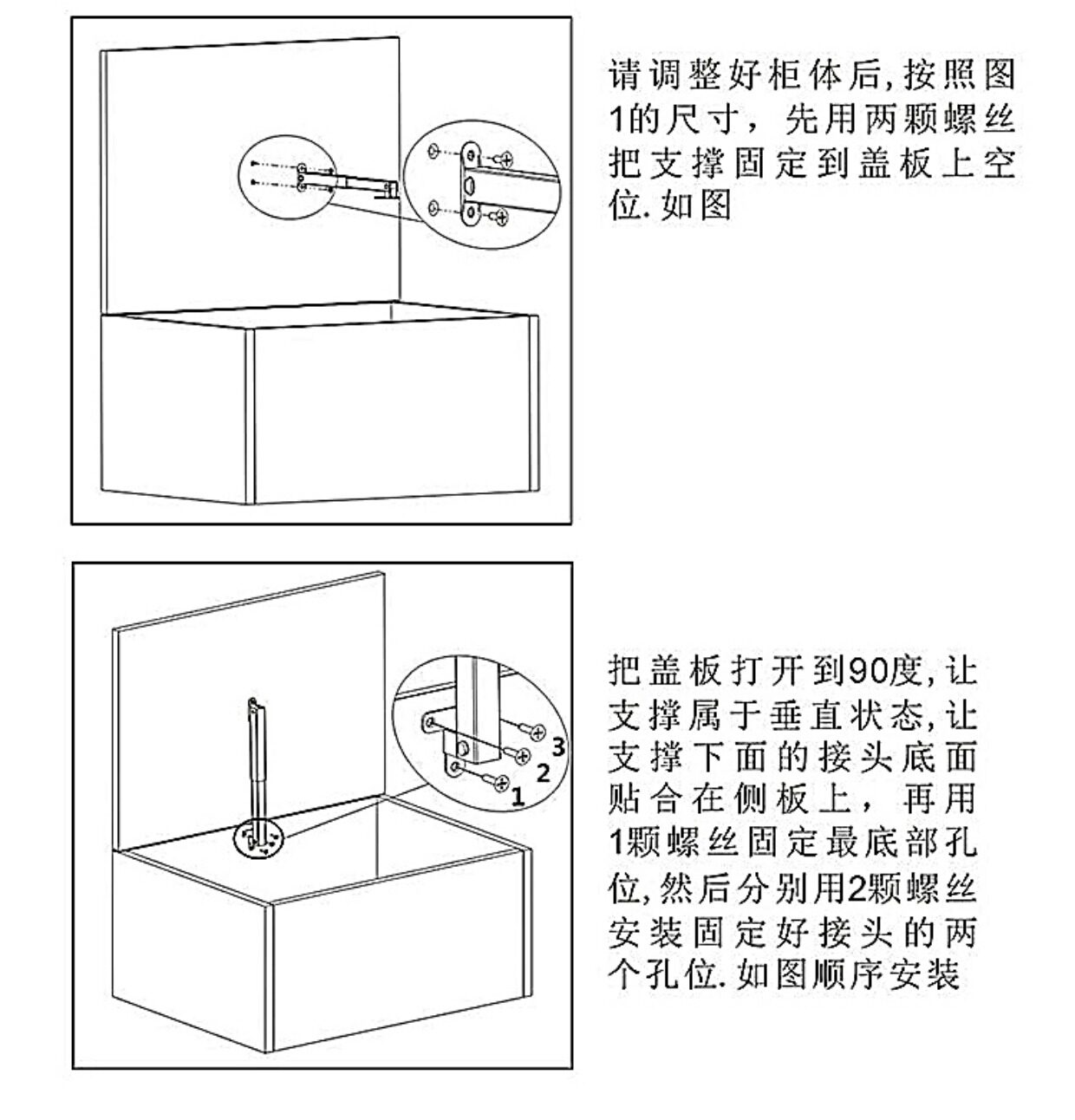 请调整好柜体后,按照图1的尺寸，先用两颗螺丝把支撑固定到盖板上空位.如图

3
2
1

把盖板打开到90度,让支撑属于垂直状态,让支撑下面的接头底面贴合在侧板上，再用1颗螺丝固定最底部孔位,然后分别用2颗螺丝安装固定好接头的两个孔位.如图顺序安装